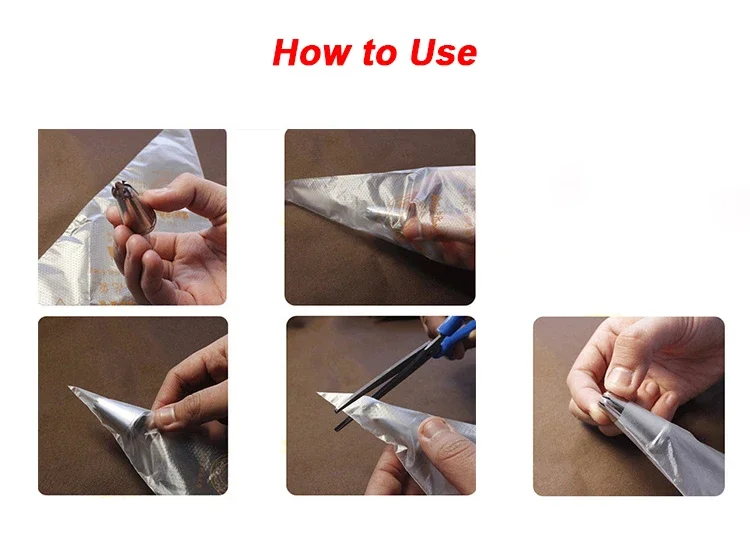 How to Use