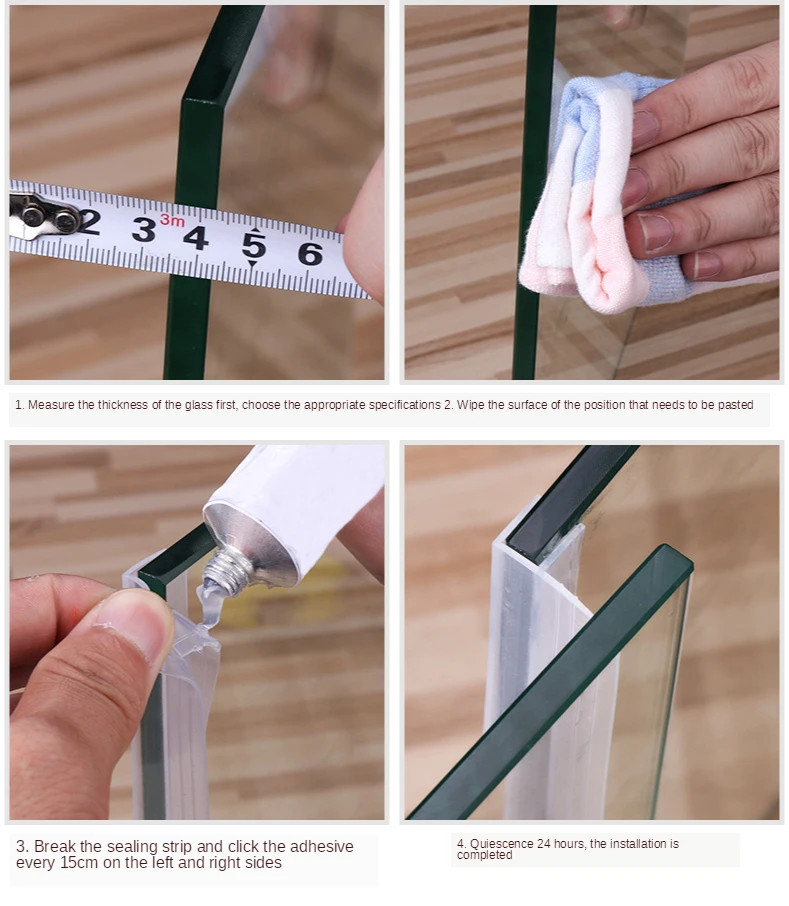 2 3 3m 4 5 6

1. Measure the thickness of the glass first, choose the appropriate specifications 2. Wipe the surface of the position that needs to be pasted

3. Break the sealing strip and click the adhesive every 15cm on the left and right sides

4. Quiescence 24 hours, the installation is completed