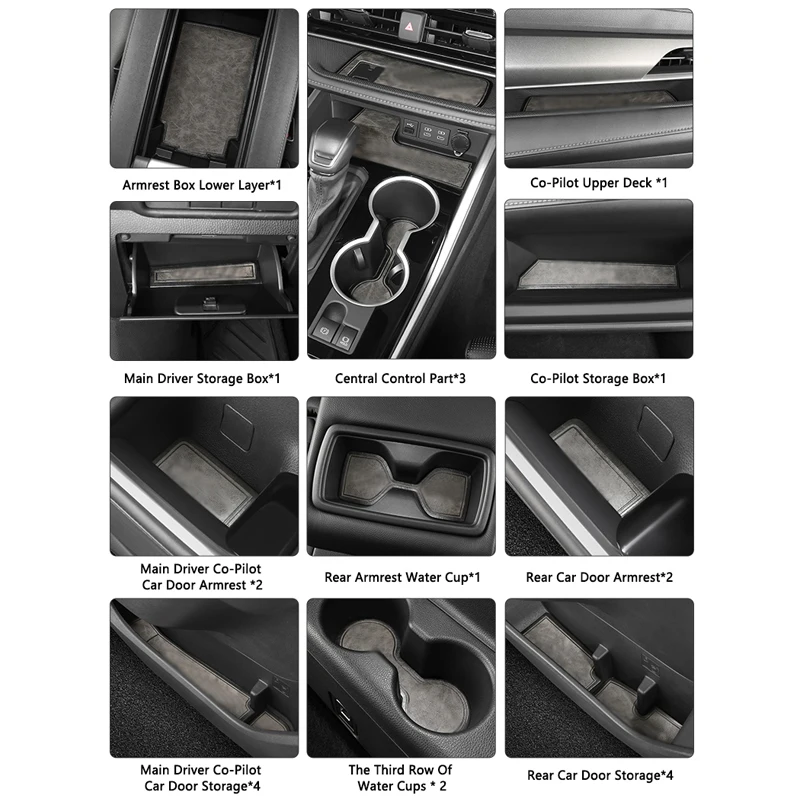 Armrest Box Lower Layer*1

Co-Pilot Upper Deck *1

Main Driver Storage Box*1

Central Control Part*3

Co-Pilot Storage Box*1

Main Driver Co-Pilot Car Door Armrest *2

Rear Armrest Water Cup*1

Rear Car Door Armrest*2

Main Driver Co-Pilot Car Door Storage*4

The Third Row Of Water Cups * 2

Rear Car Door Storage*4