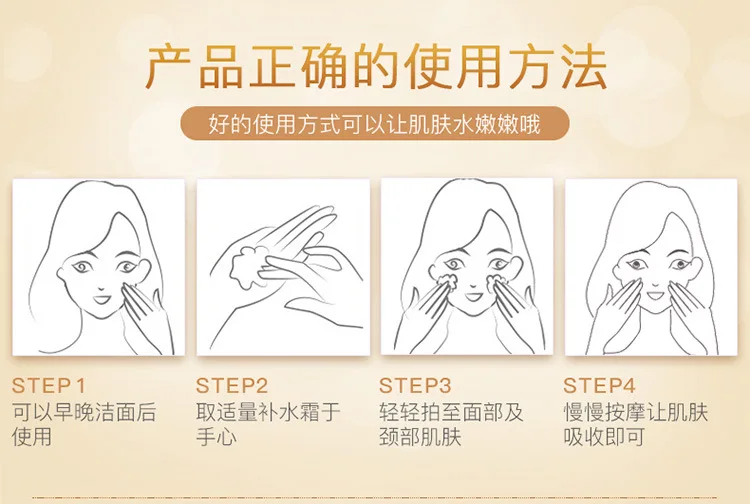 产品正确的使用方法

好的使用方式可以让肌肤水嫩嫩哦

STEP 1
可以早晚洁面后使用

STEP2
取适量补水霜于手心

STEP3
轻轻拍至面部及颈部肌肤

STEP4
慢慢按摩让肌肤吸收即可