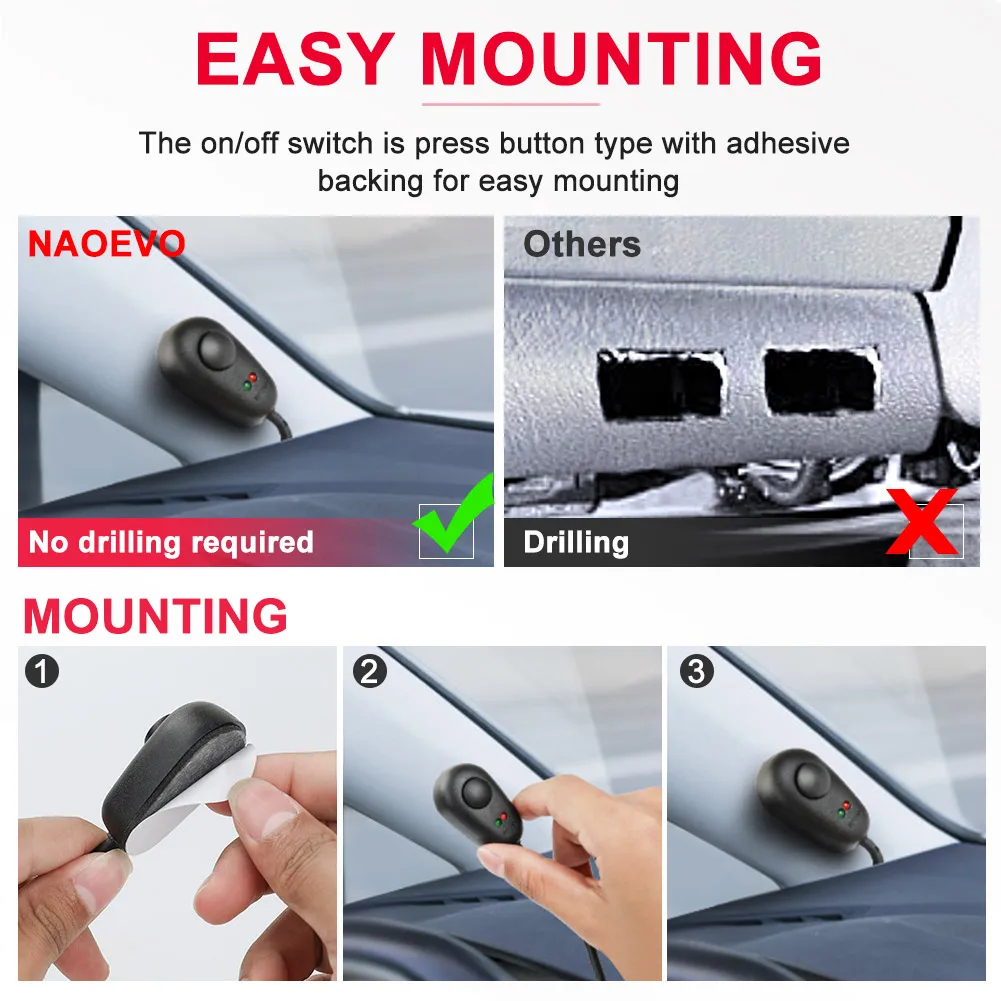 EASY MOUNTING

The on/off switch is press button type with adhesive backing for easy mounting

NAOEVO

No drilling required

Others

Drilling

MOUNTING

1

2

3