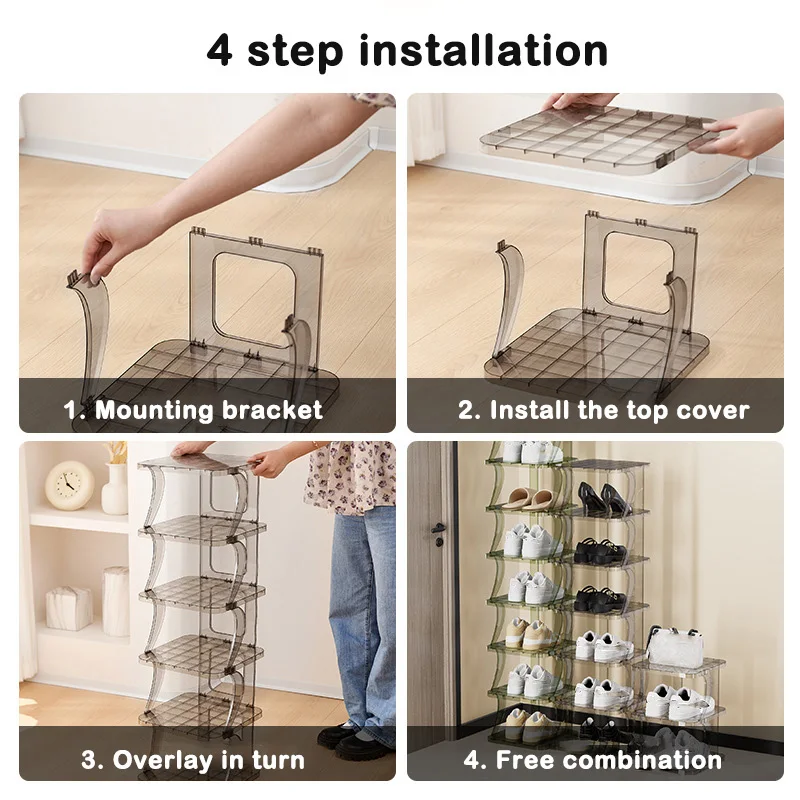 4 step installation

1. Mounting bracket

2. Install the top cover

3. Overlay in turn

4. Free combination