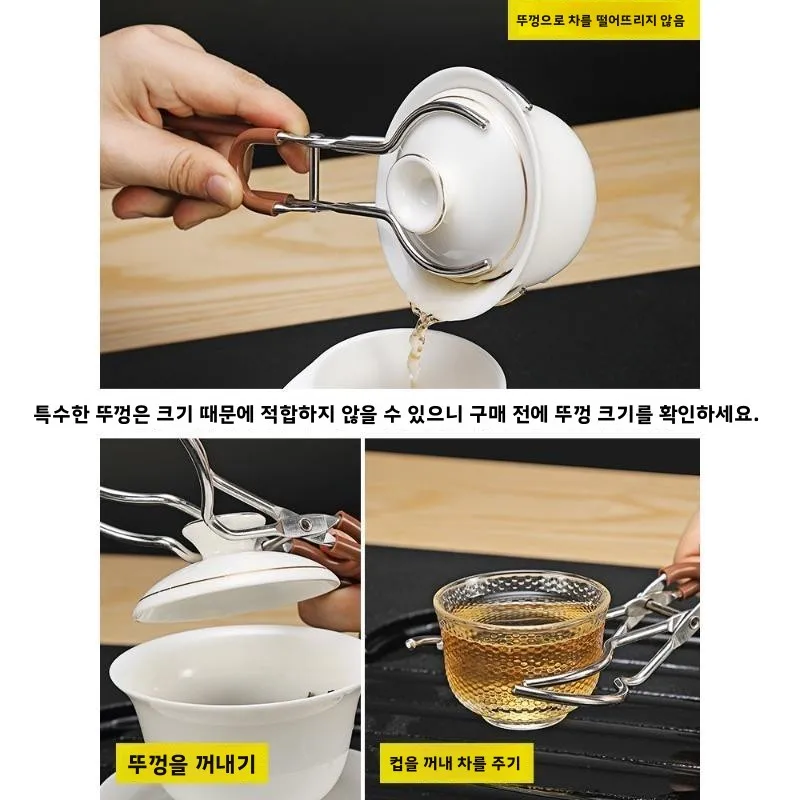 뚜껑으로 차를 떨어뜨리지 않음

특수한 뚜껑은 크기 때문에 적합하지 않을 수 있으니 구매 전에 뚜껑 크기를 확인하세요.

뚜껑을 꺼내기

컵을 꺼내 차를 주기