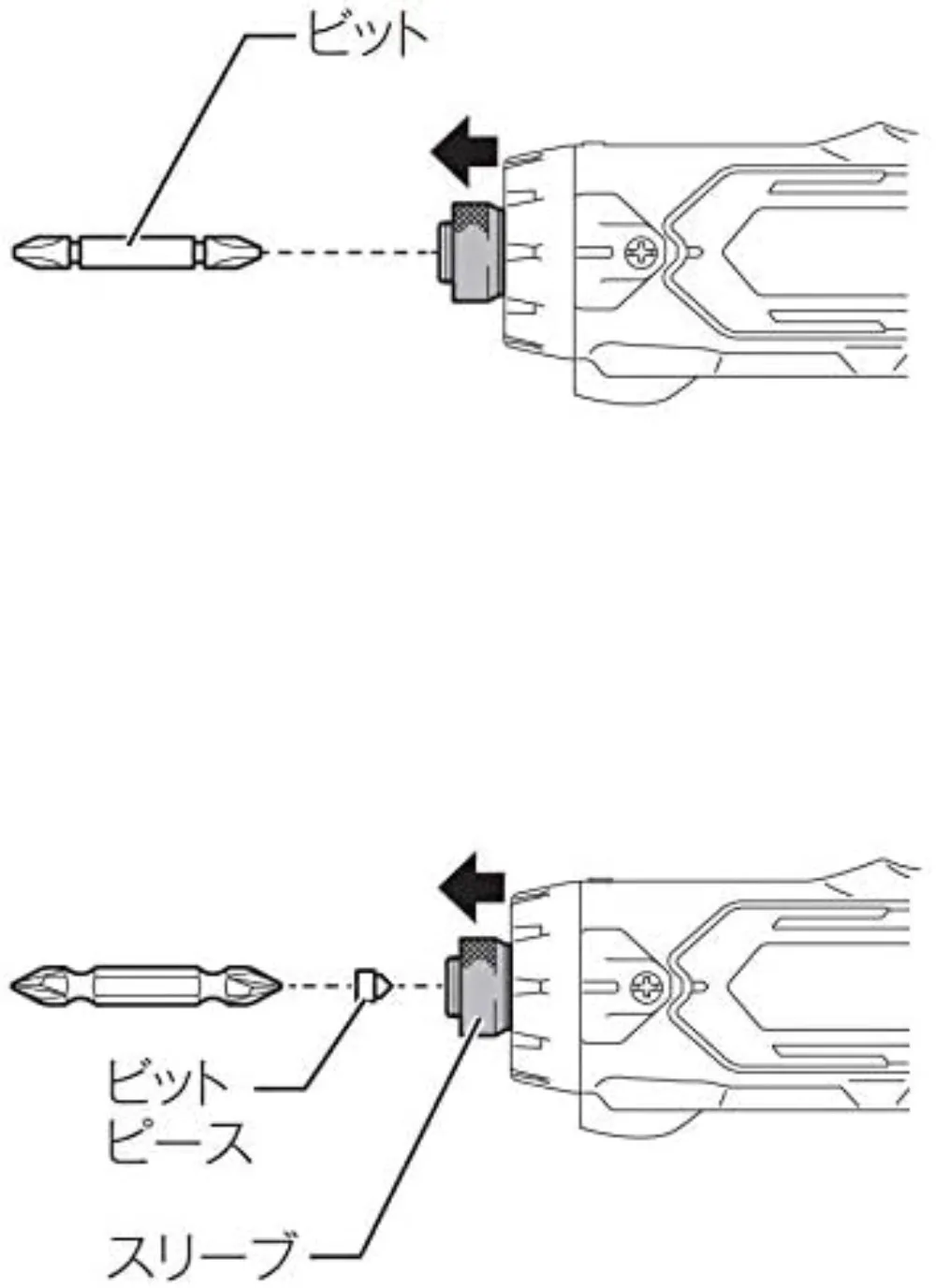 ビット

ビット
ピース

スリーブ