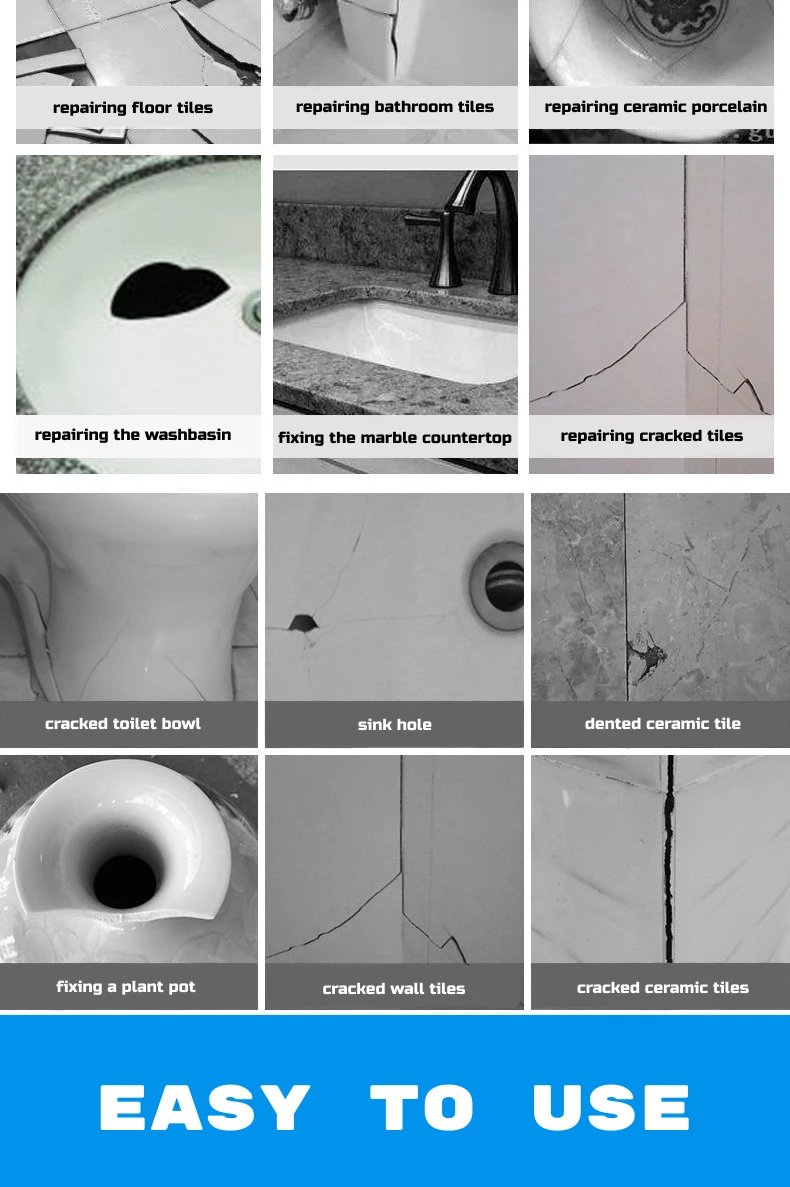 repairing floor tiles

repairing bathroom tiles

repairing ceramic porcelain

repairing the washbasin

fixing the marble countertop

repairing cracked tiles

cracked toilet bowl

sink hole

dented ceramic tile

fixing a plant pot

cracked wall tiles

cracked ceramic tiles

EASY TO USE