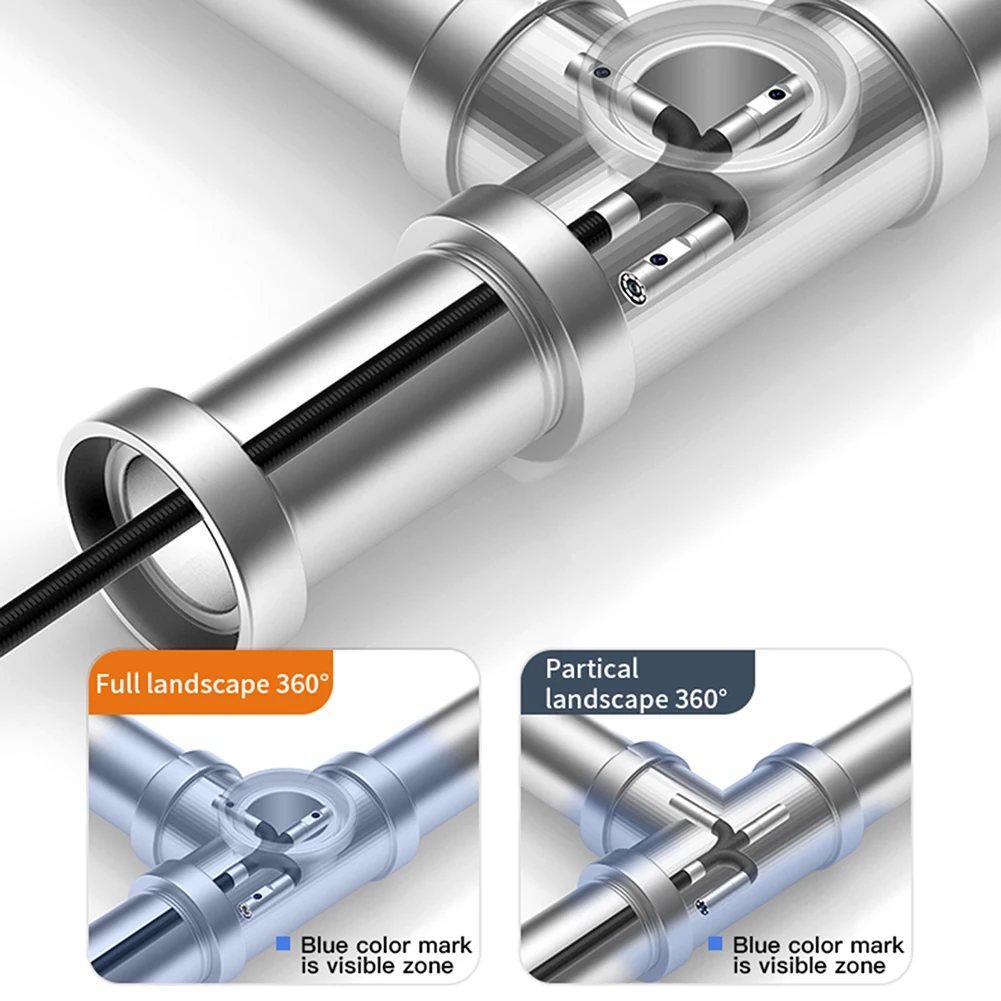 Full landscape 360°

Blue color mark is visible zone

Partical landscape 360°

Blue color mark is visible zone