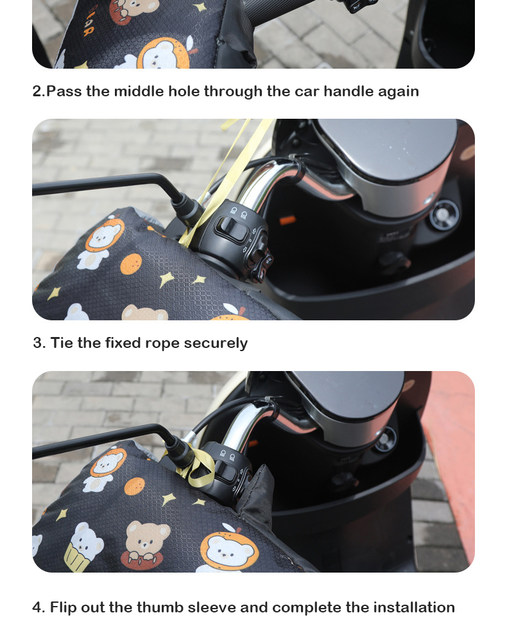 2.Pass the middle hole through the car handle again

3. Tie the fixed rope securely

4. Flip out the thumb sleeve and complete the installation