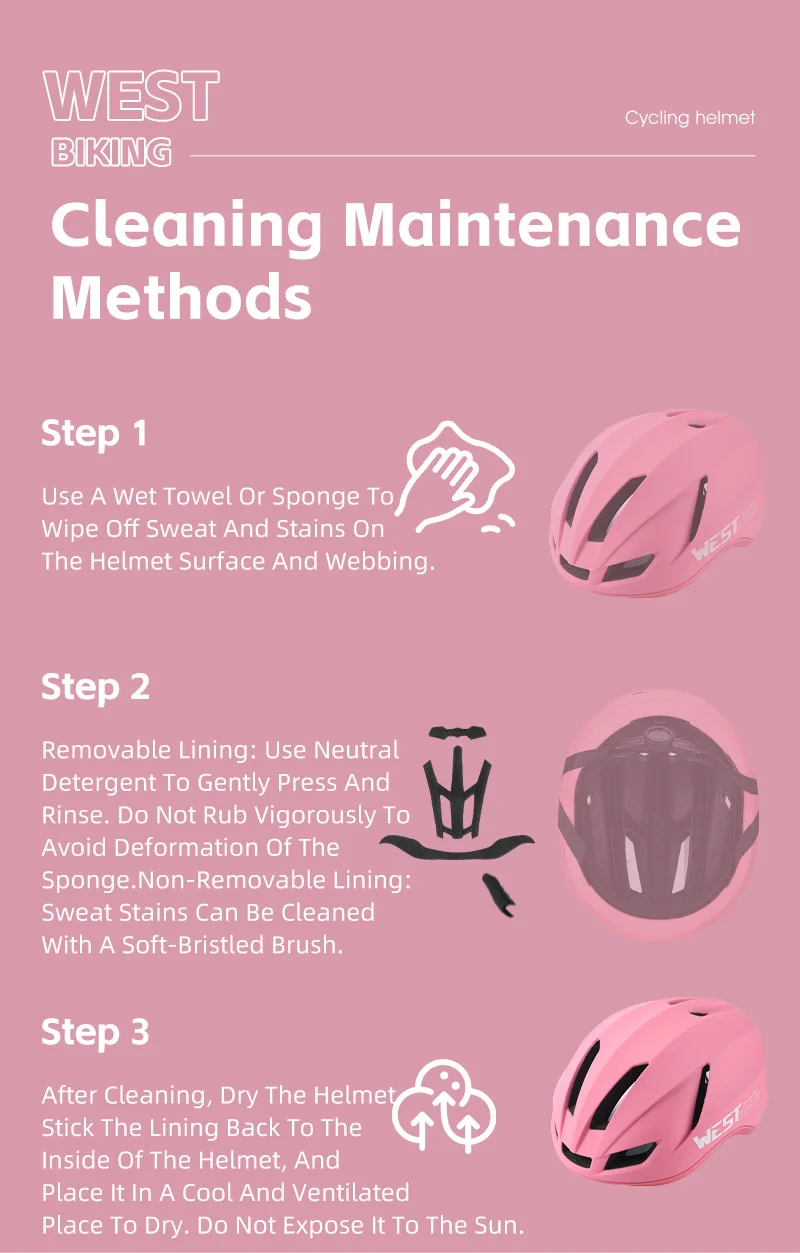 WEST
BIKING

Cycling helmet

Cleaning Maintenance Methods

Step 1

Use A Wet Towel Or Sponge To Wipe Off Sweat And Stains On The Helmet Surface And Webbing.

WEST

Step 2

Removable Lining: Use Neutral Detergent To Gently Press And Rinse. Do Not Rub Vigorously To Avoid Deformation Of The Sponge.Non-Removable Lining: Sweat Stains Can Be Cleaned With A Soft-Bristled Brush.

Step 3

After Cleaning, Dry The Helmet Stick The Lining Back To The Inside Of The Helmet, And Place It In A Cool And Ventilated Place To Dry. Do Not Expose It To The Sun.

WEST