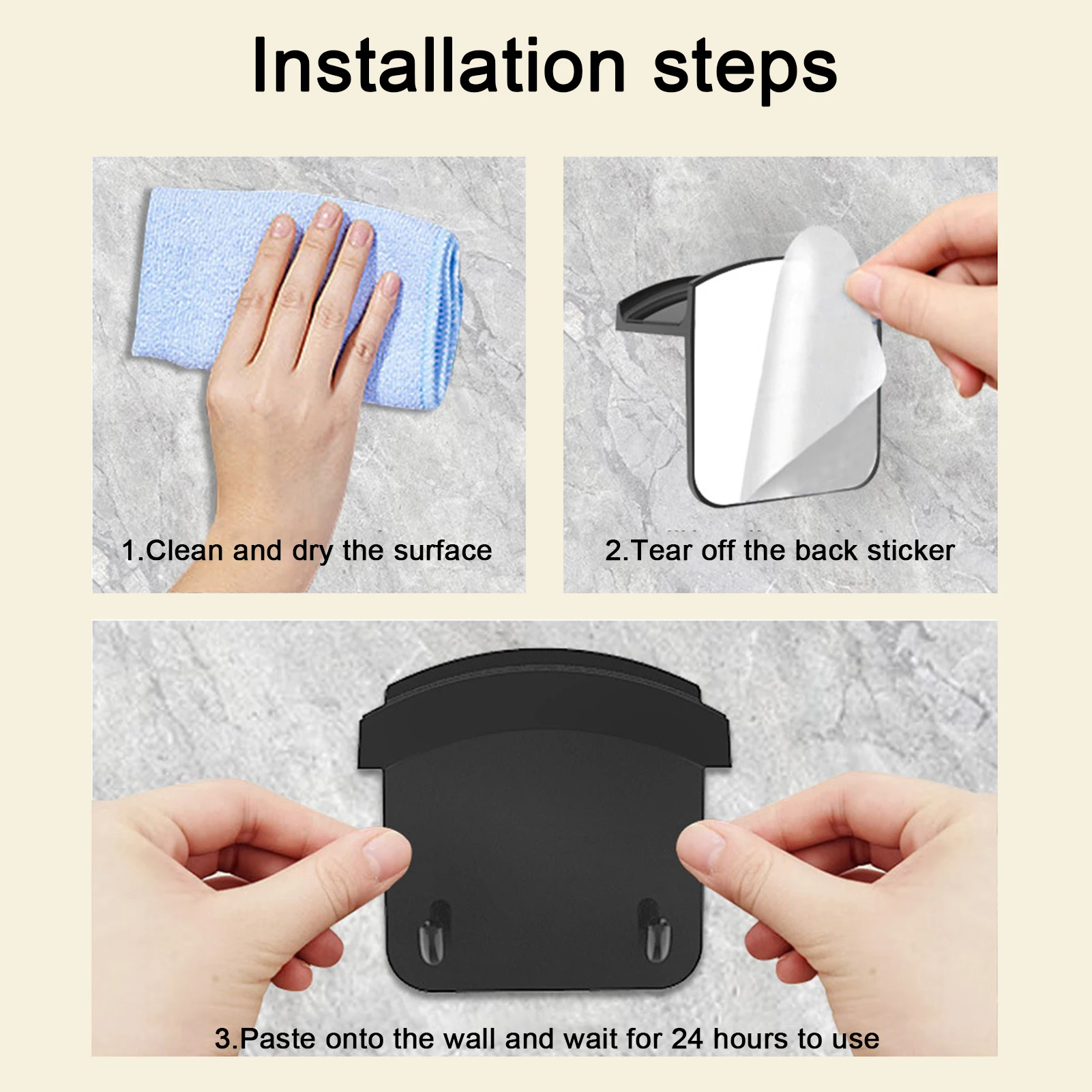 Installation steps

1.Clean and dry the surface

2.Tear off the back sticker

3.Paste onto the wall and wait for 24 hours to use