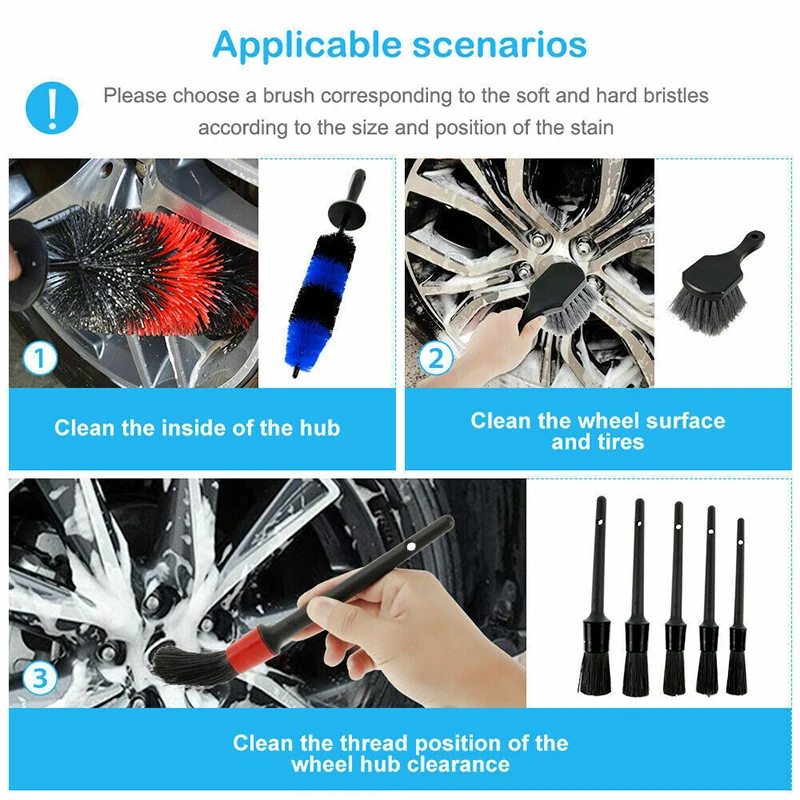 Applicable scenarios

!

Please choose a brush corresponding to the soft and hard bristles according to the size and position of the stain

1

Clean the inside of the hub

2

Clean the wheel surface and tires

3

Clean the thread position of the wheel hub clearance