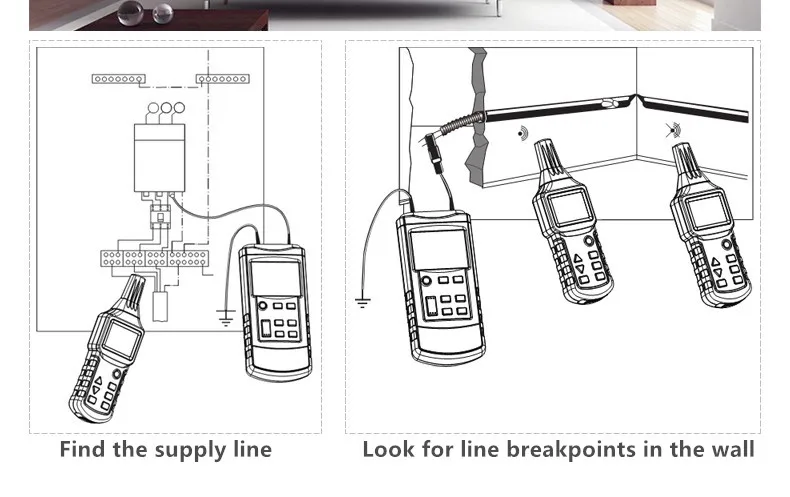 Find the supply line

Look for line breakpoints in the wall