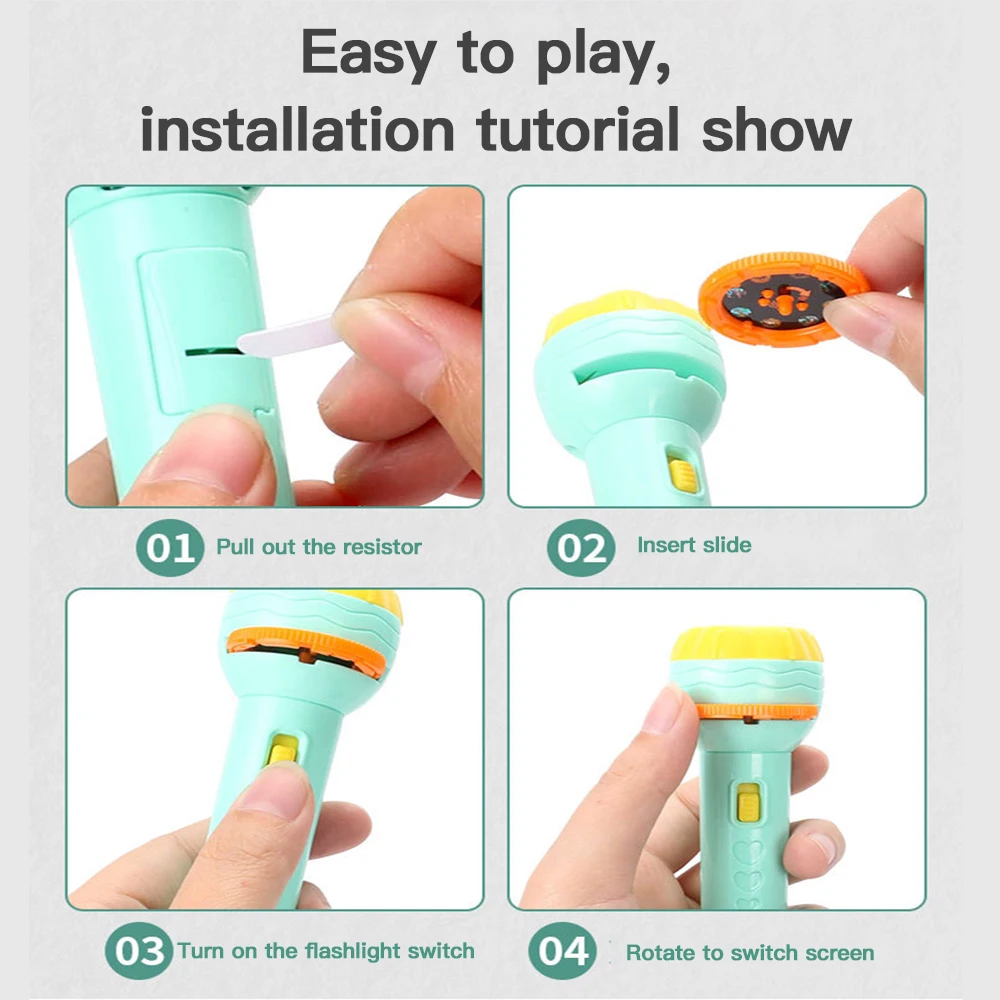 Easy to play,
installation tutorial show

01 Pull out the resistor

02 Insert slide

03 Turn on the flashlight switch

04 Rotate to switch screen