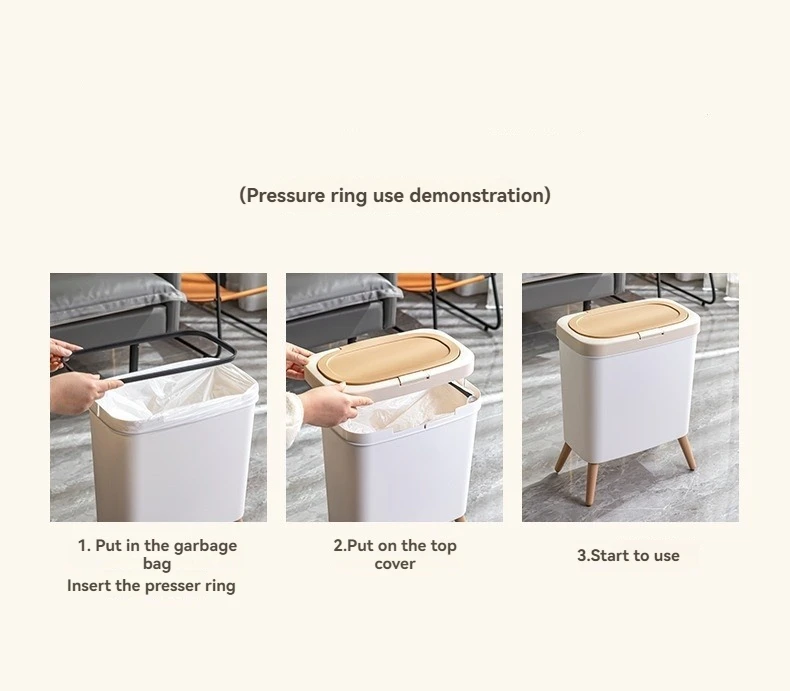 (Pressure ring use demonstration)

1. Put in the garbage bag
Insert the presser ring

2.Put on the top cover

3.Start to use