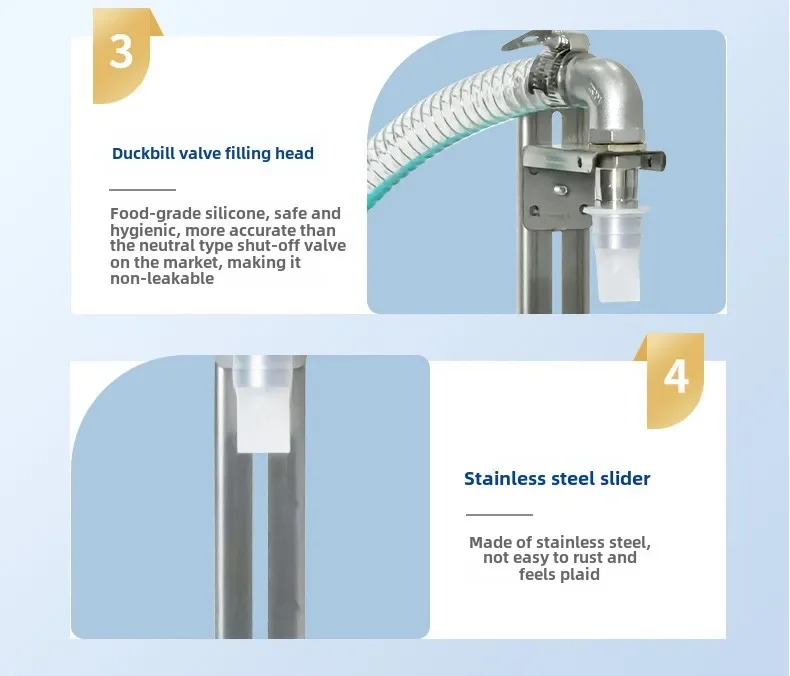 3

Duckbill valve filling head

Food-grade silicone, safe and hygienic, more accurate than the neutral type shut-off valve on the market, making it non-leakable

4

Stainless steel slider

Made of stainless steel, not easy to rust and feels plaid