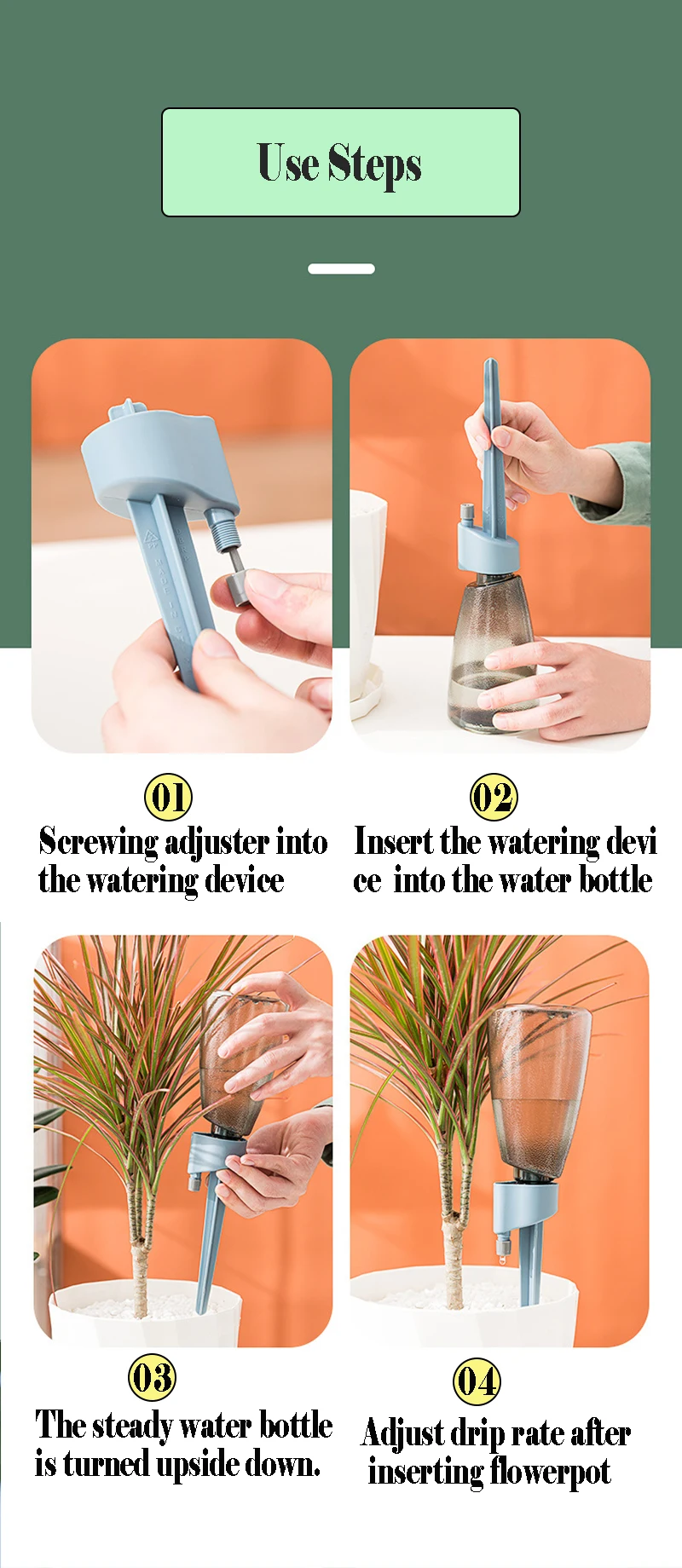 Use Steps

01
Screwing adjuster into the watering device

02
Insert the watering devi ce into the water bottle

03
The steady water bottle is turned upside down.

04
Adjust drip rate after inserting flowerpot