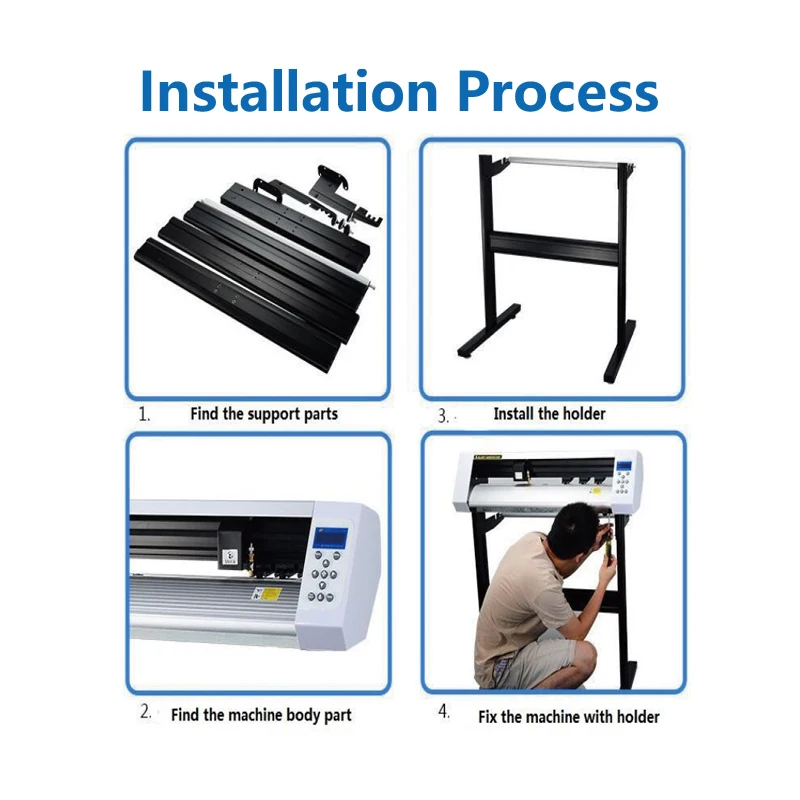 Installation Process

1. Find the support parts

3. Install the holder

2. Find the machine body part

4. Fix the machine with holder