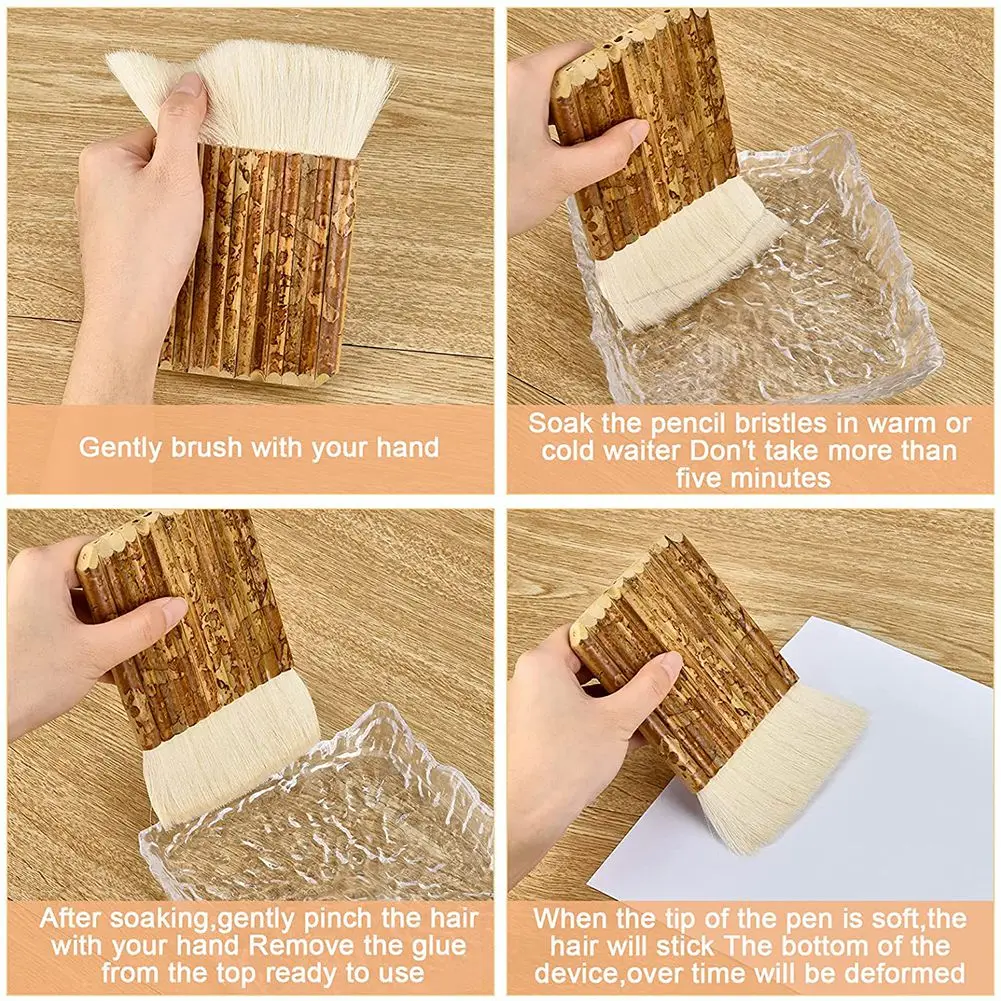 Gently brush with your hand

Soak the pencil bristles in warm or cold waiter Don't take more than five minutes

After soaking,gently pinch the hair with your hand Remove the glue from the top ready to use

When the tip of the pen is soft,the hair will stick The bottom of the device,over time will be deformed