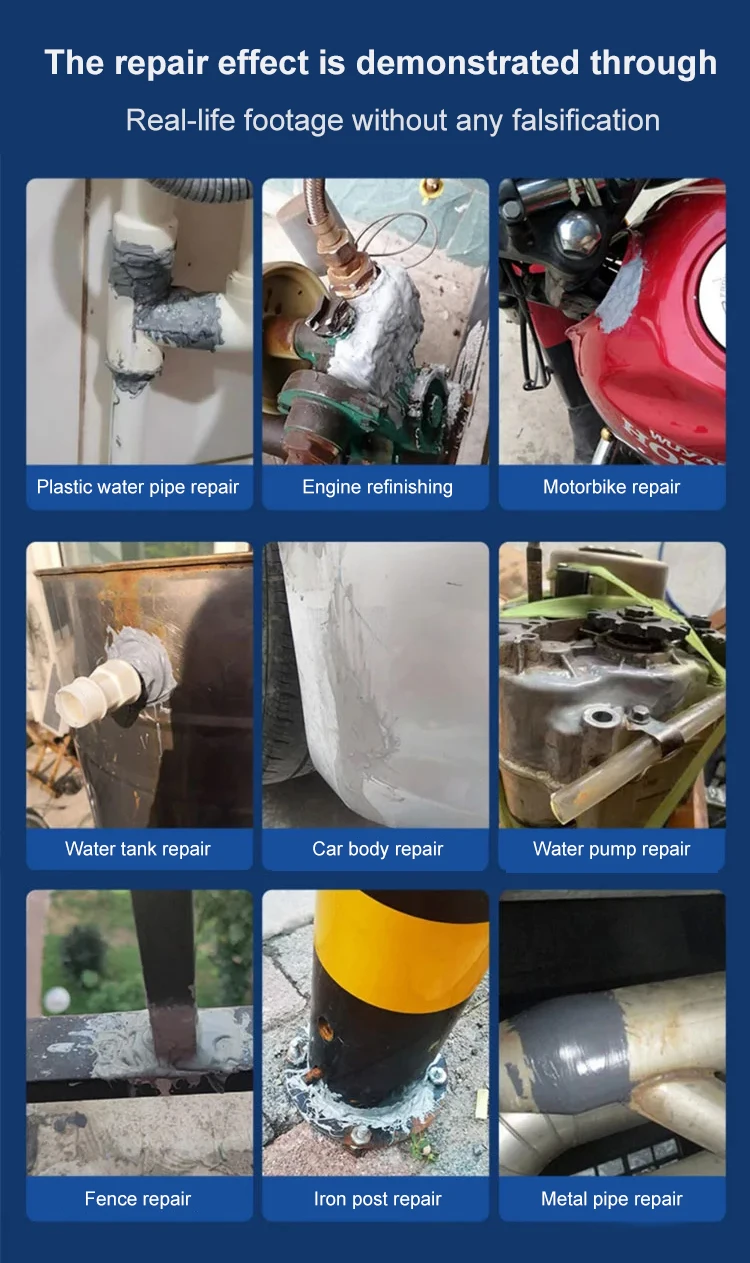 The repair effect is demonstrated through

Real-life footage without any falsification

Plastic water pipe repair

Engine refinishing

Motorbike repair

Water tank repair

Car body repair

Water pump repair

Fence repair

Iron post repair

Metal pipe repair