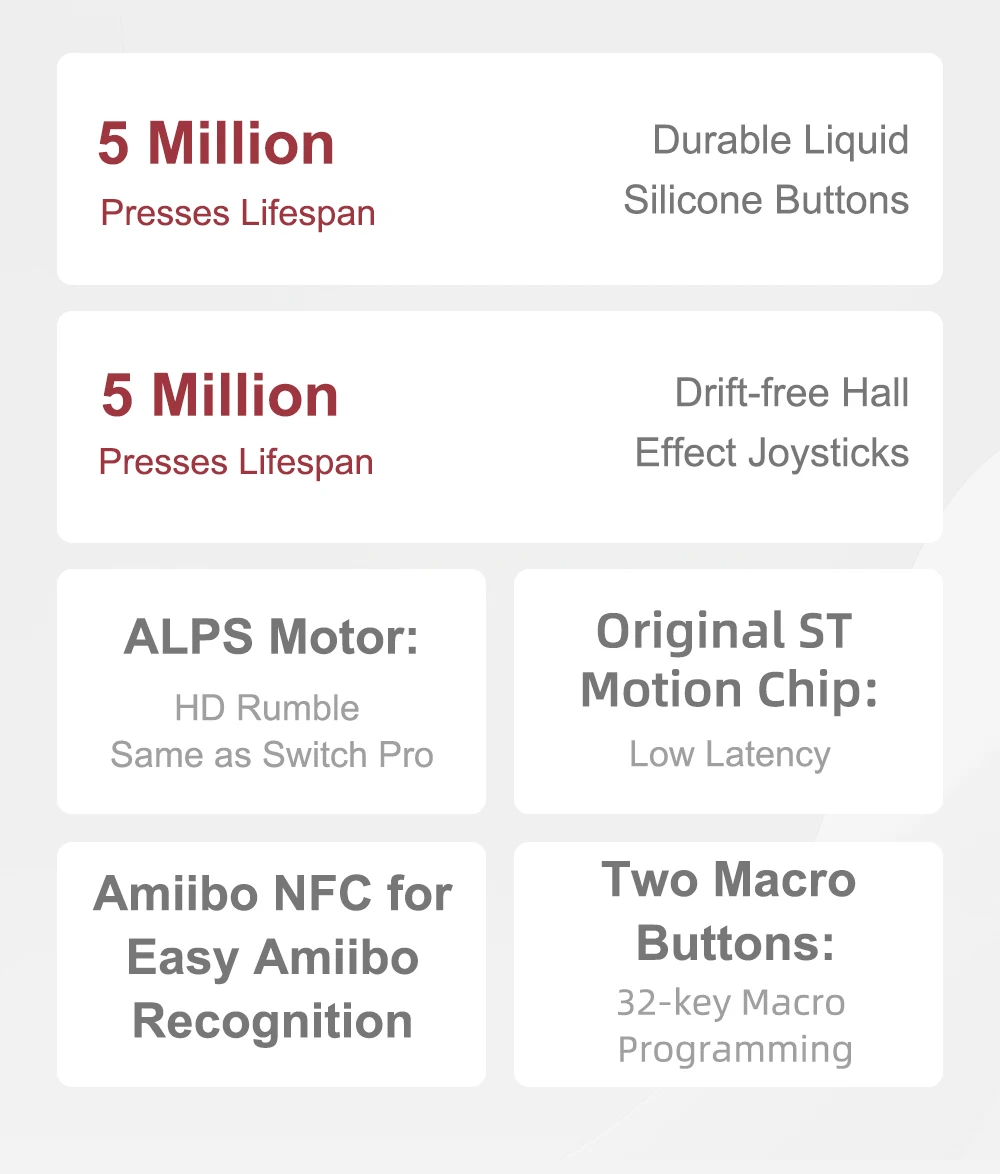 5 Million
Presses Lifespan

Durable Liquid
Silicone Buttons

5 Million
Presses Lifespan

Drift-free Hall
Effect Joysticks

ALPS Motor:
HD Rumble
Same as Switch Pro

Original ST
Motion Chip:
Low Latency

Amiibo NFC for
Easy Amiibo
Recognition

Two Macro
Buttons:
32-key Macro
Programming