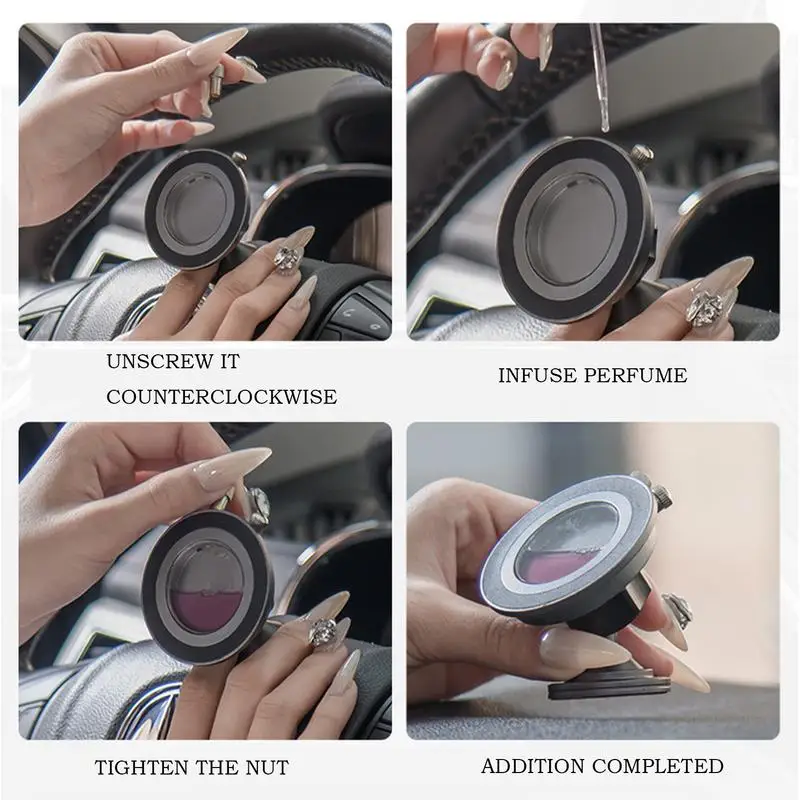 UNSCREW IT COUNTERCLOCKWISE

INFUSE PERFUME

TIGHTEN THE NUT

ADDITION COMPLETED