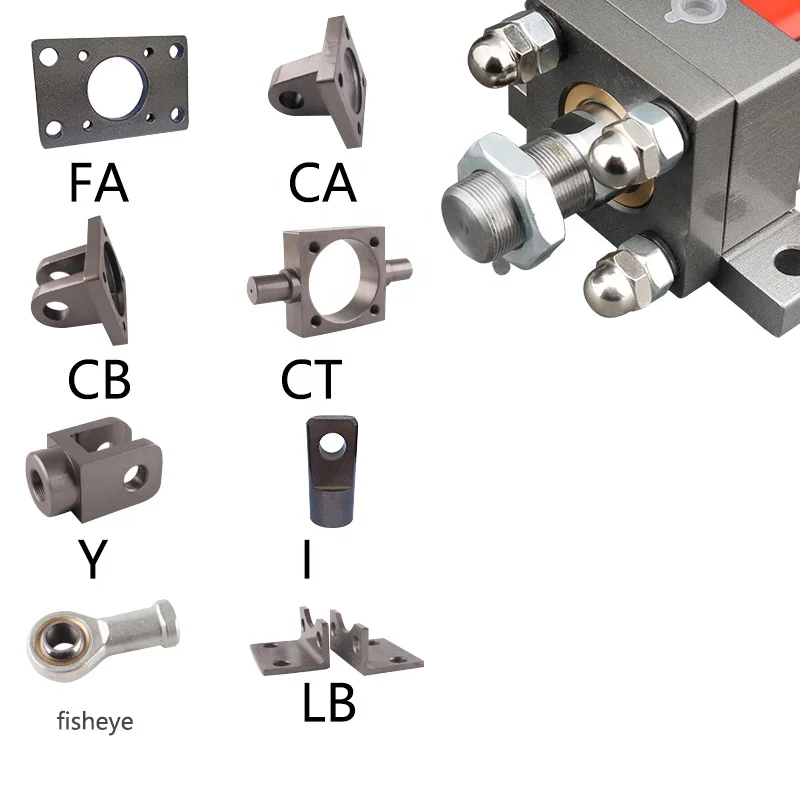 FA
CA
CB
CT
Y
I
fisheye
LB