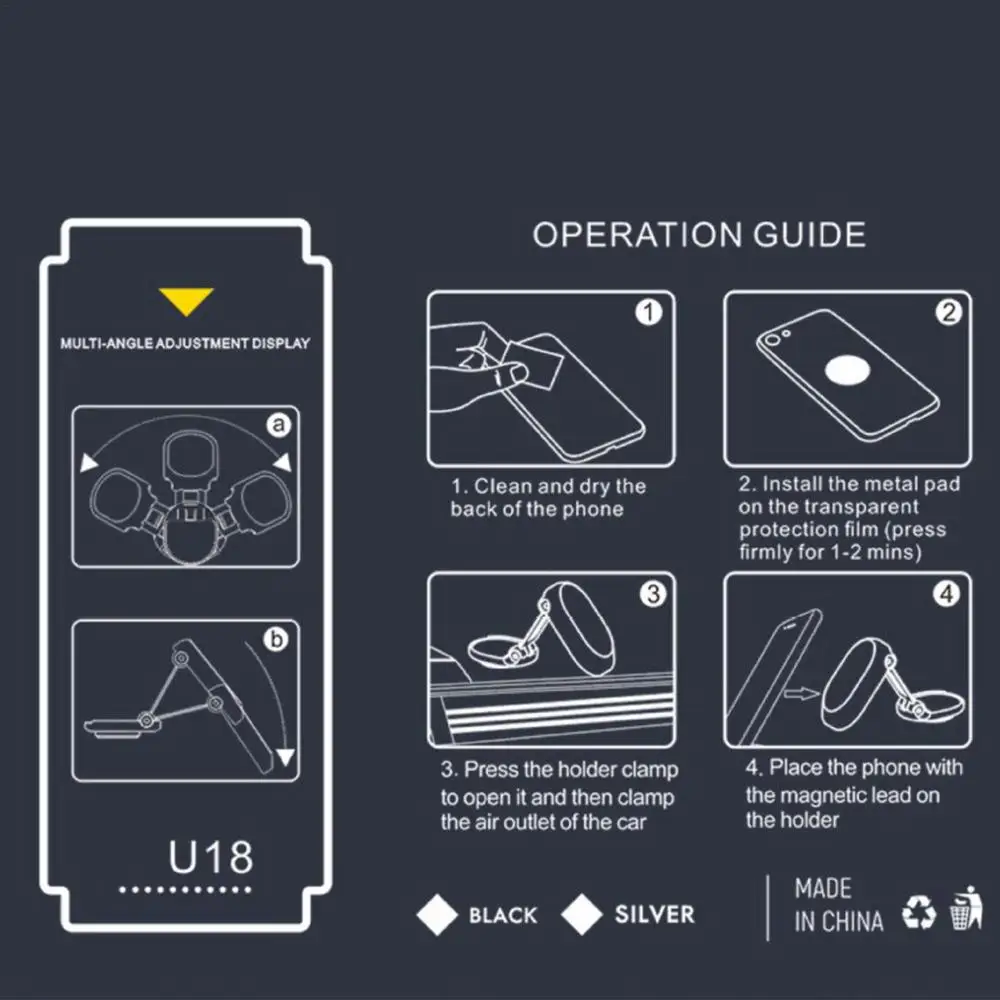 MULTI-ANGLE ADJUSTMENT DISPLAY

a

b

U18

OPERATION GUIDE

1

1. Clean and dry the back of the phone

2

2. Install the metal pad on the transparent protection film (press firmly for 1-2 mins)

3

3. Press the holder clamp to open it and then clamp the air outlet of the car

4

4. Place the phone with the magnetic lead on the holder

BLACK SILVER

MADE IN CHINA