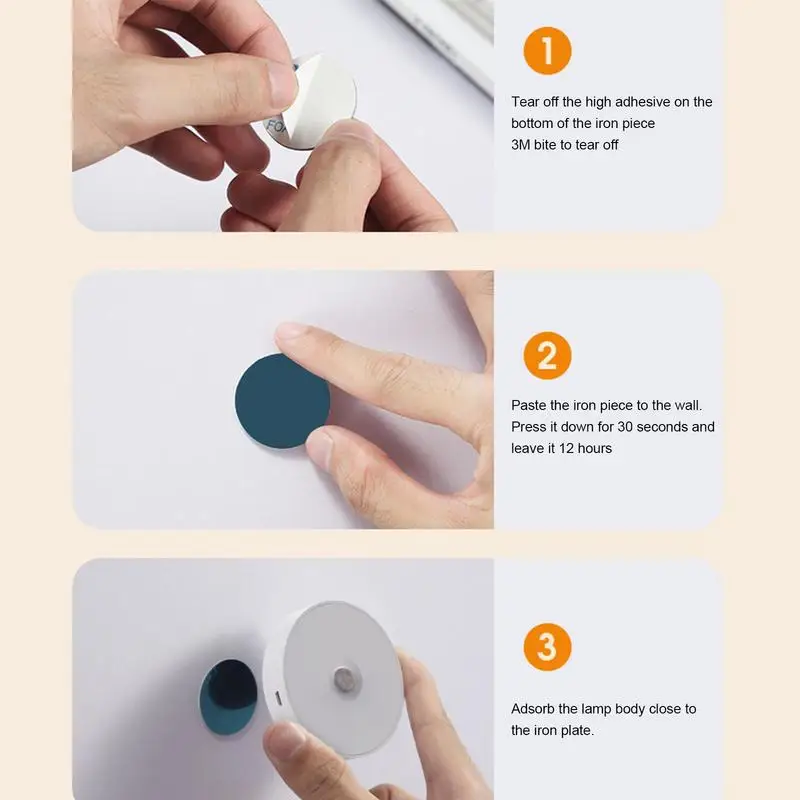 1

Tear off the high adhesive on the bottom of the iron piece
3M bite to tear off

2

Paste the iron piece to the wall. Press it down for 30 seconds and leave it 12 hours

3

Adsorb the lamp body close to the iron plate.