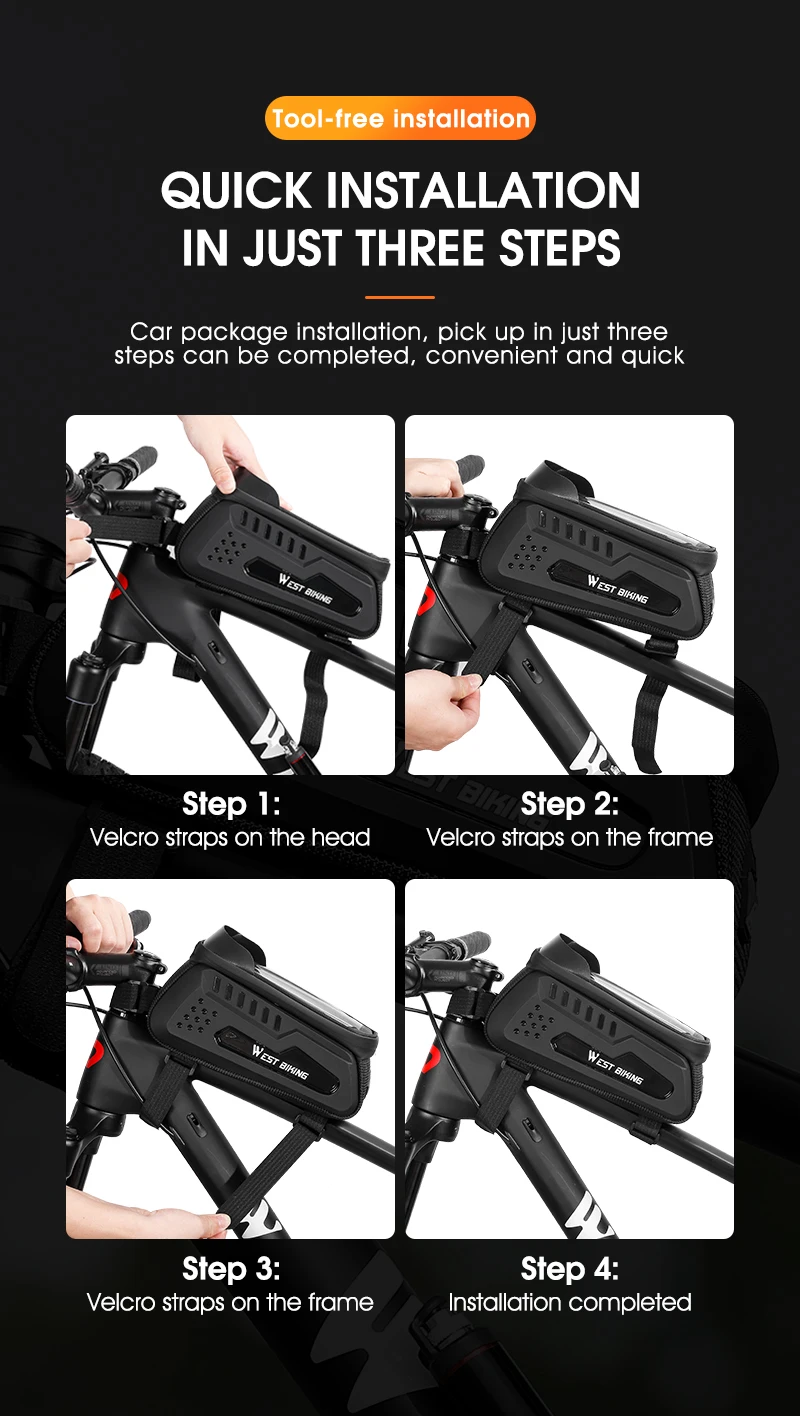 Tool-free installation

QUICK INSTALLATION IN JUST THREE STEPS

Car package installation, pick up in just three steps can be completed, convenient and quick

WEST BIKING

Step 1:
Velcro straps on the head

WEST BIKING

Step 2:
Velcro straps on the frame

WEST BIKING

Step 3:
Velcro straps on the frame

WEST BIKING

Step 4:
Installation completed