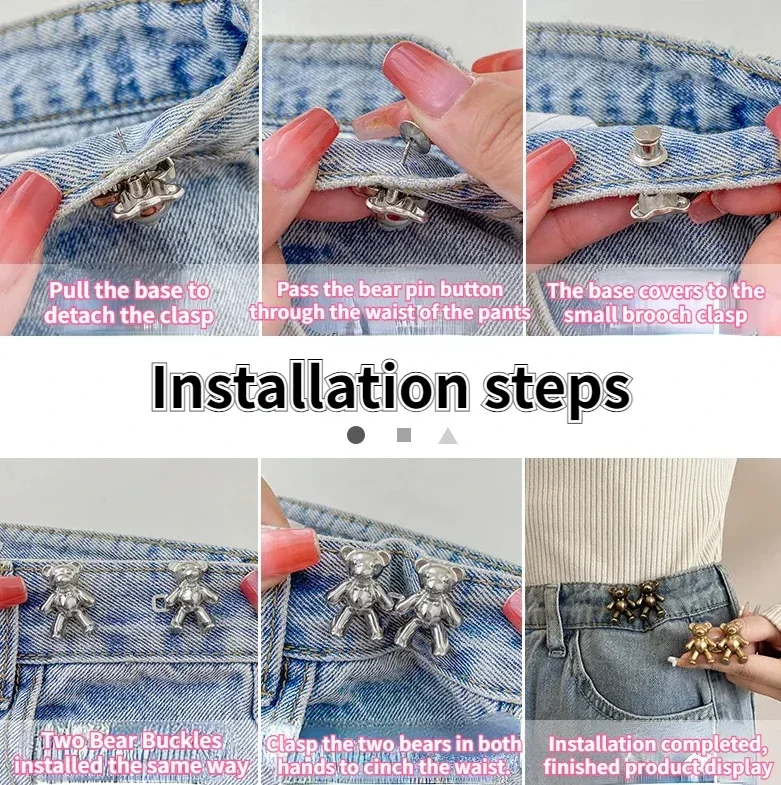 Pull the base to detach the clasp

Pass the bear pin button through the waist of the pants

The base covers to the small brooch clasp

Installation steps

Two Bear Buckles installed the same way

Clasp the two bears in both hands to cinch the waist.

Installation completed, finished product display