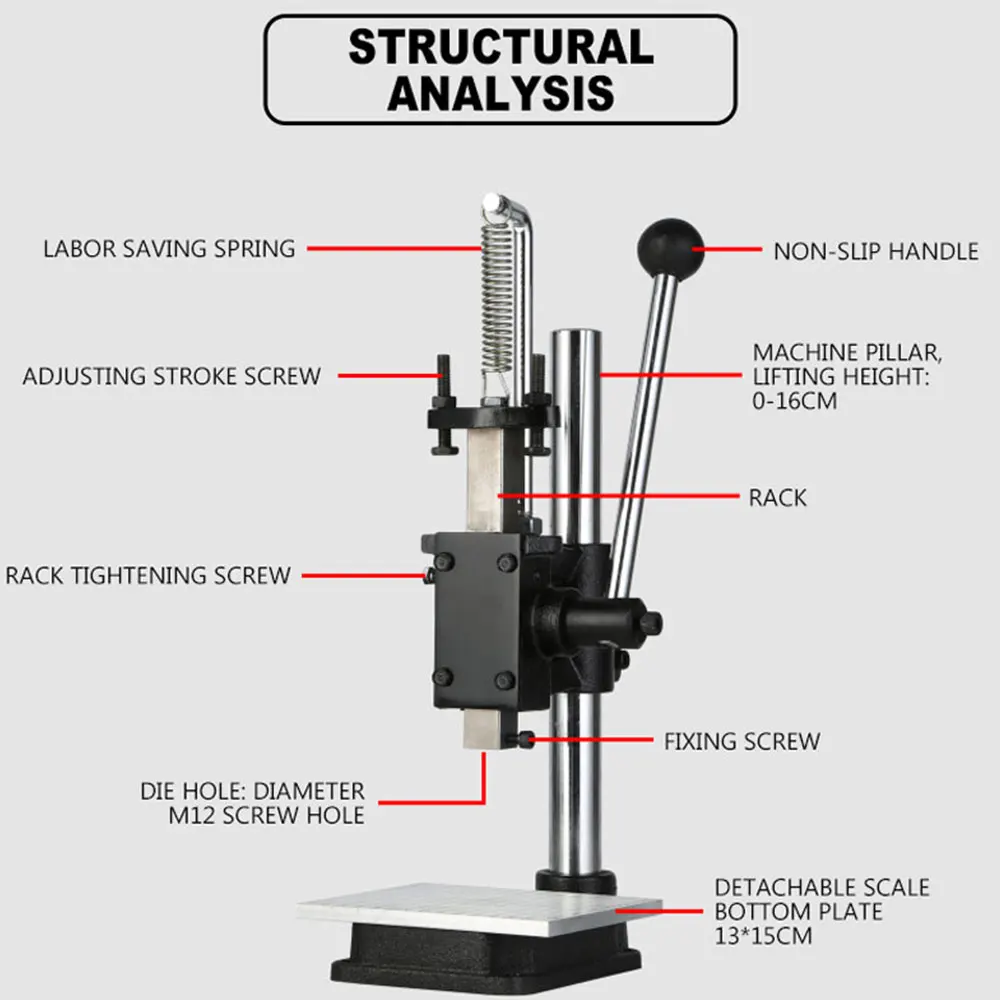 STRUCTURAL ANALYSIS

LABOR SAVING SPRING

NON-SLIP HANDLE

ADJUSTING STROKE SCREW

MACHINE PILLAR, LIFTING HEIGHT: 0-16CM

RACK

RACK TIGHTENING SCREW

FIXING SCREW

DIE HOLE: DIAMETER M12 SCREW HOLE

DETACHABLE SCALE BOTTOM PLATE 13*15CM