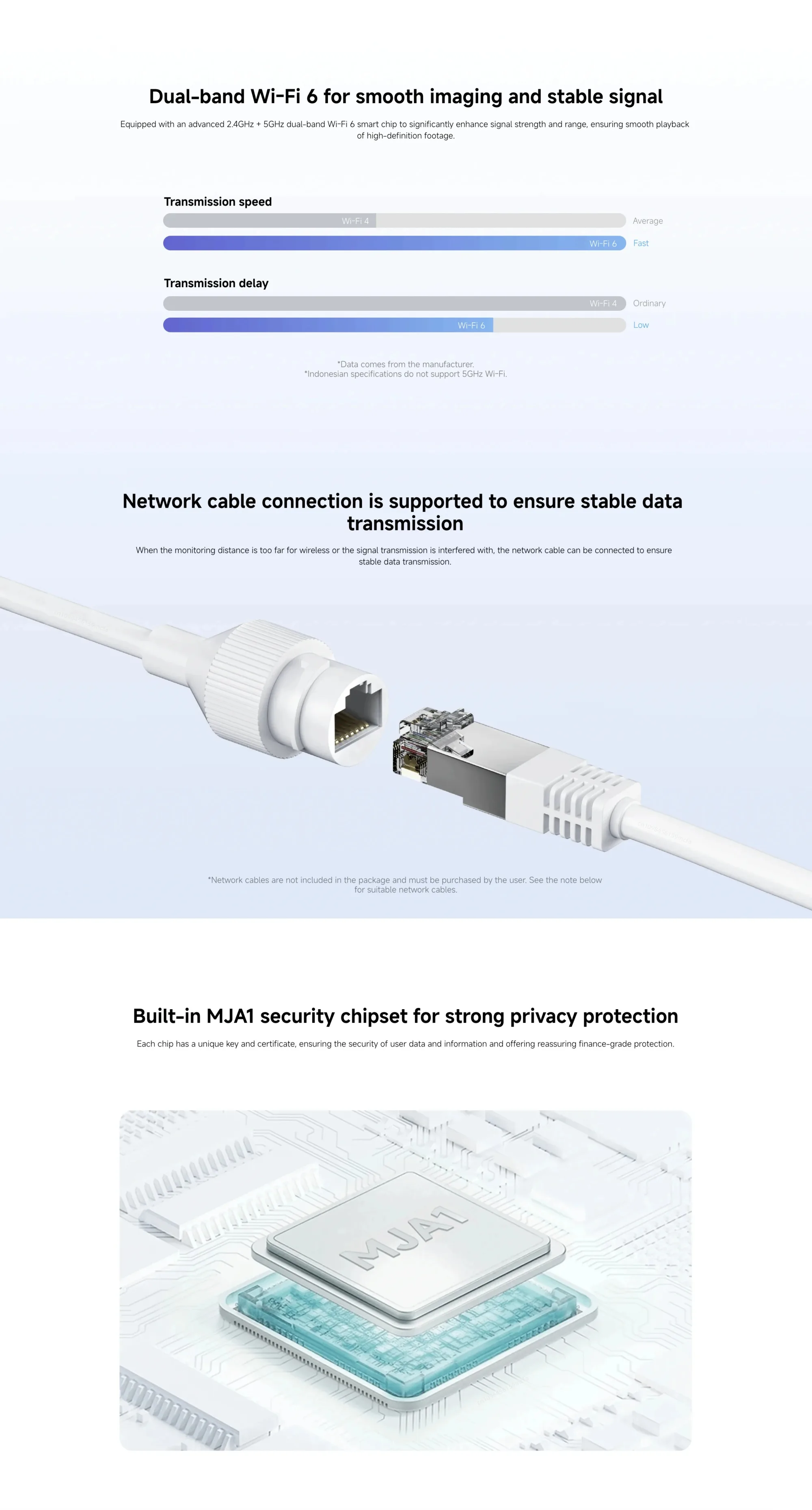 Dual-band Wi-Fi 6 for smooth imaging and stable signal

Equipped with an advanced 2.4GHz + 5GHz dual-band Wi-Fi 6 smart chip to significantly enhance signal strength and range, ensuring smooth playback of high-definition footage.

Transmission speed

Wi-Fi 4 Average

Wi-Fi 6 Fast

Transmission delay

Wi-Fi 4 Ordinary

Wi-Fi 6 Low

*Data comes from the manufacturer.
*Indonesian specifications do not support 5GHz Wi-Fi.

Network cable connection is supported to ensure stable data transmission

When the monitoring distance is too far for wireless or the signal transmission is interfered with, the network cable can be connected to ensure stable data transmission.

*Network cables are not included in the package and must be purchased by the user. See the note below for suitable network cables.

Built-in MJA1 security chipset for strong privacy protection

Each chip has a unique key and certificate, ensuring the security of user data and information and offering reassuring finance-grade protection.

MJA1