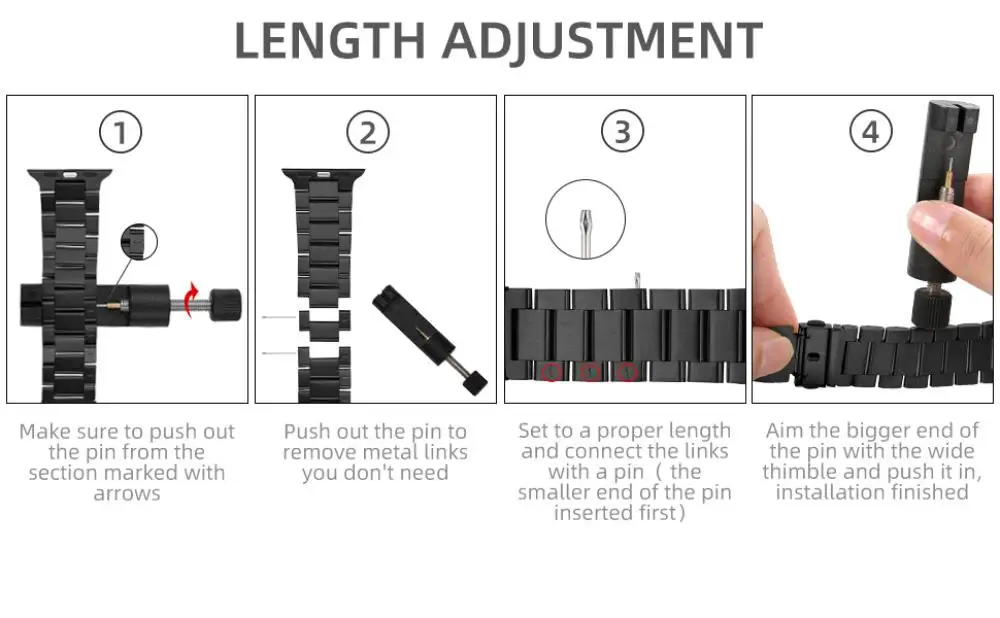 LENGTH ADJUSTMENT

1

Make sure to push out the pin from the section marked with arrows

2

Push out the pin to remove metal links you don't need

3

Set to a proper length and connect the links with a pin（the smaller end of the pin inserted first）

4

Aim the bigger end of the pin with the wide thimble and push it in, installation finished