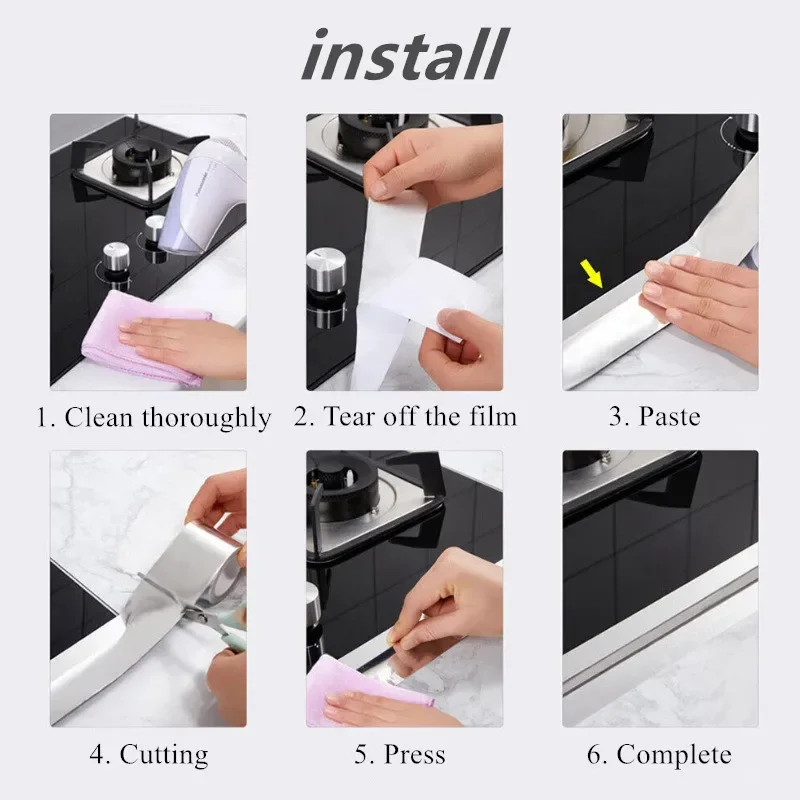 install

1. Clean thoroughly

2. Tear off the film

3. Paste

4. Cutting

5. Press

6. Complete