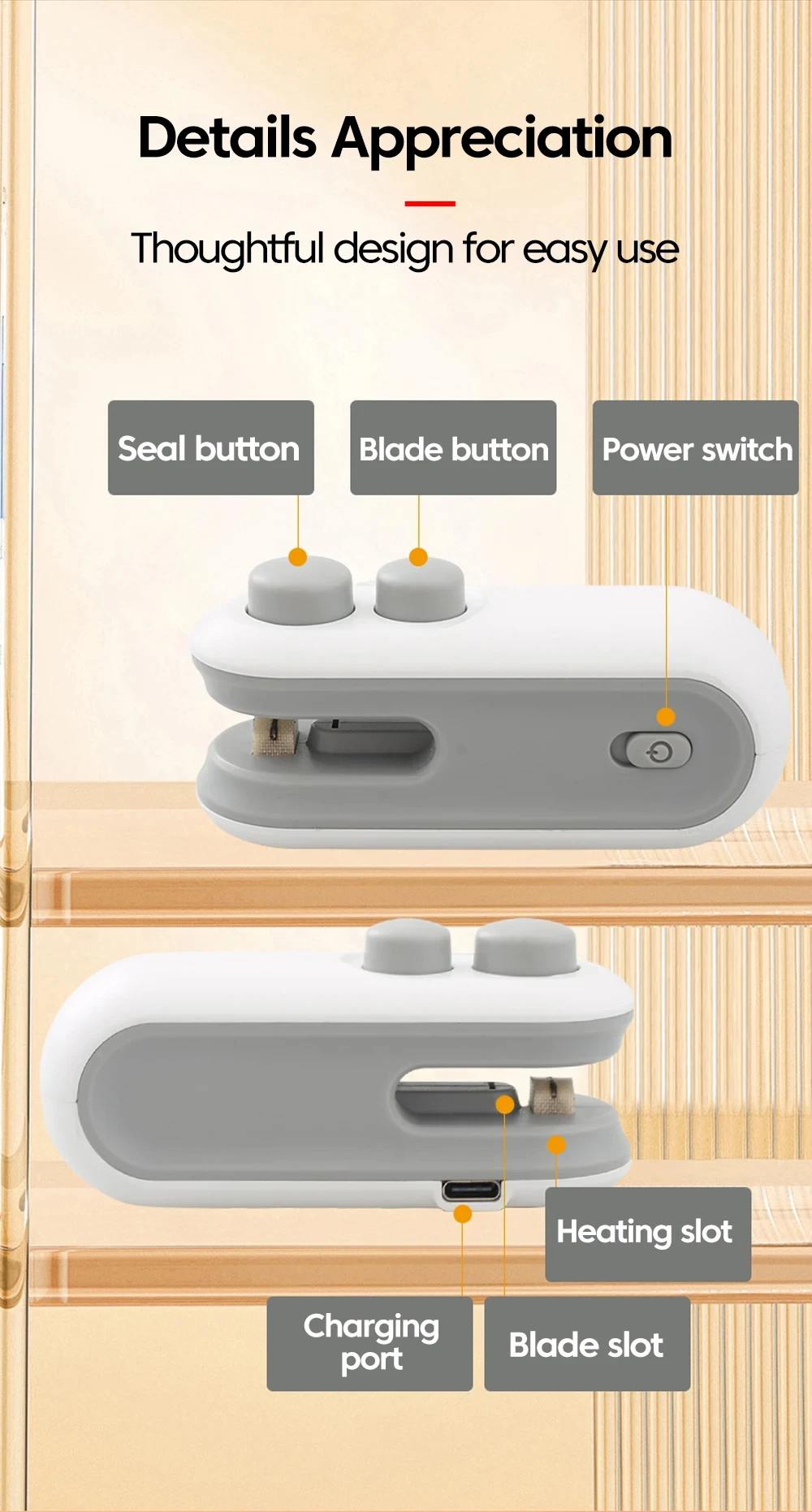 Details Appreciation

Thoughtful design for easy use

Seal button

Blade button

Power switch

Heating slot

Charging port

Blade slot