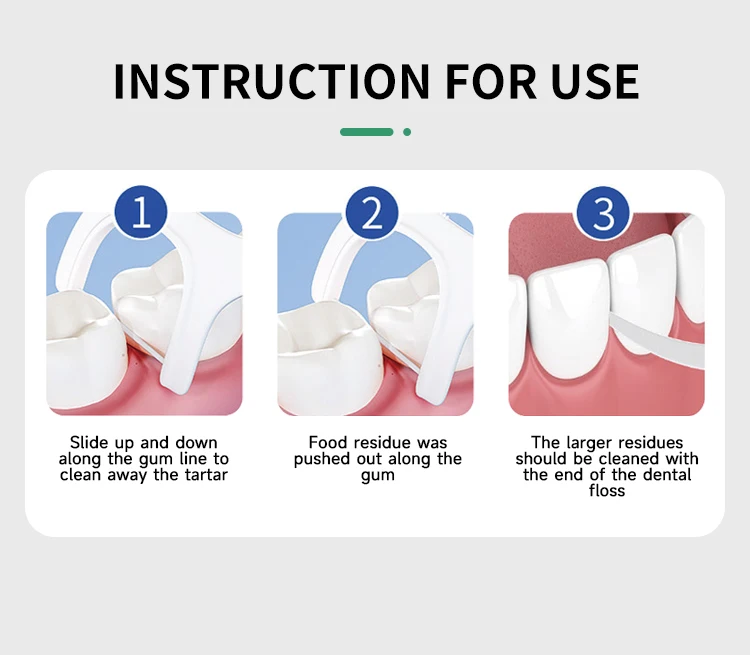 INSTRUCTION FOR USE

1

Slide up and down along the gum line to clean away the tartar

2

Food residue was pushed out along the gum

3

The larger residues should be cleaned with the end of the dental floss