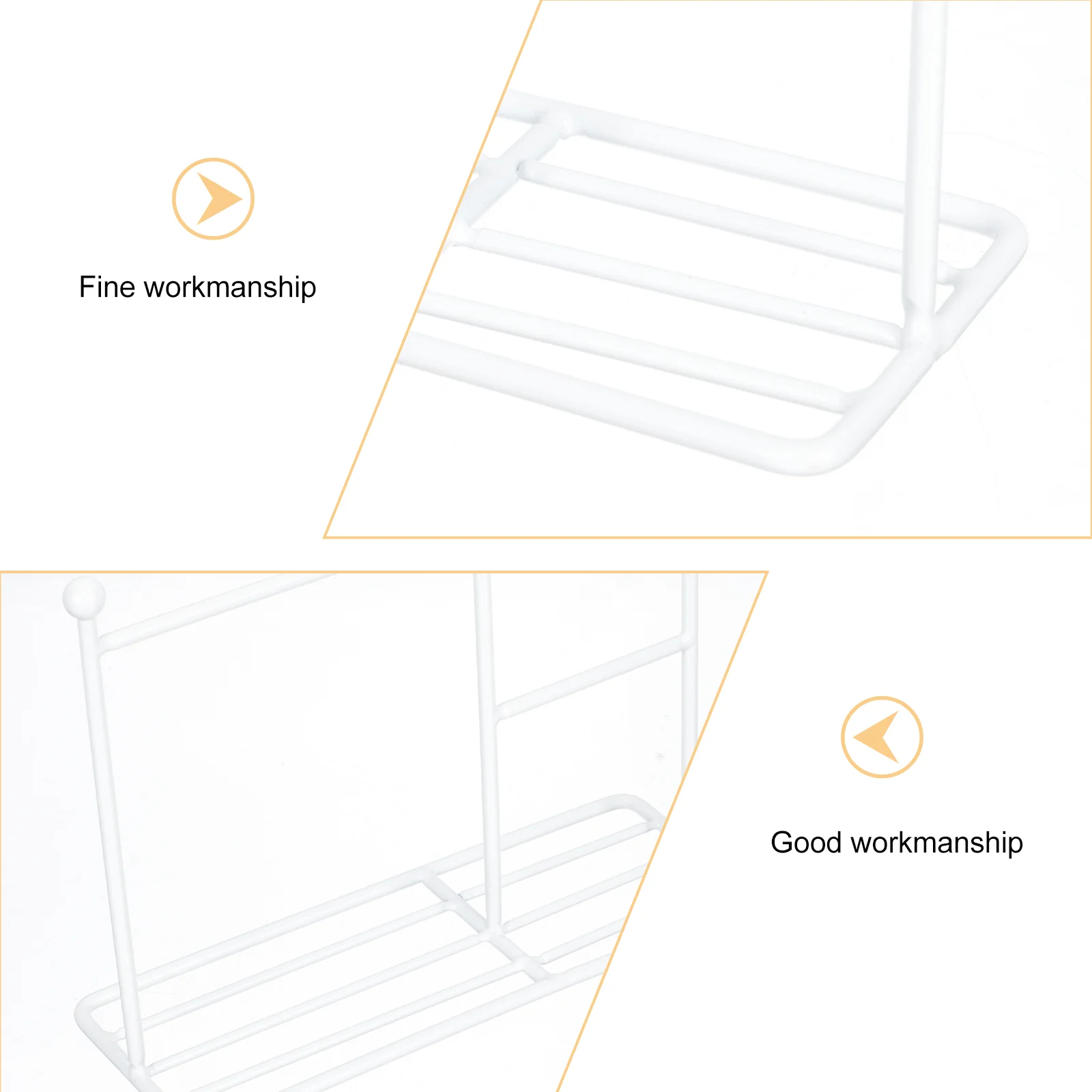 Fine workmanship

Good workmanship