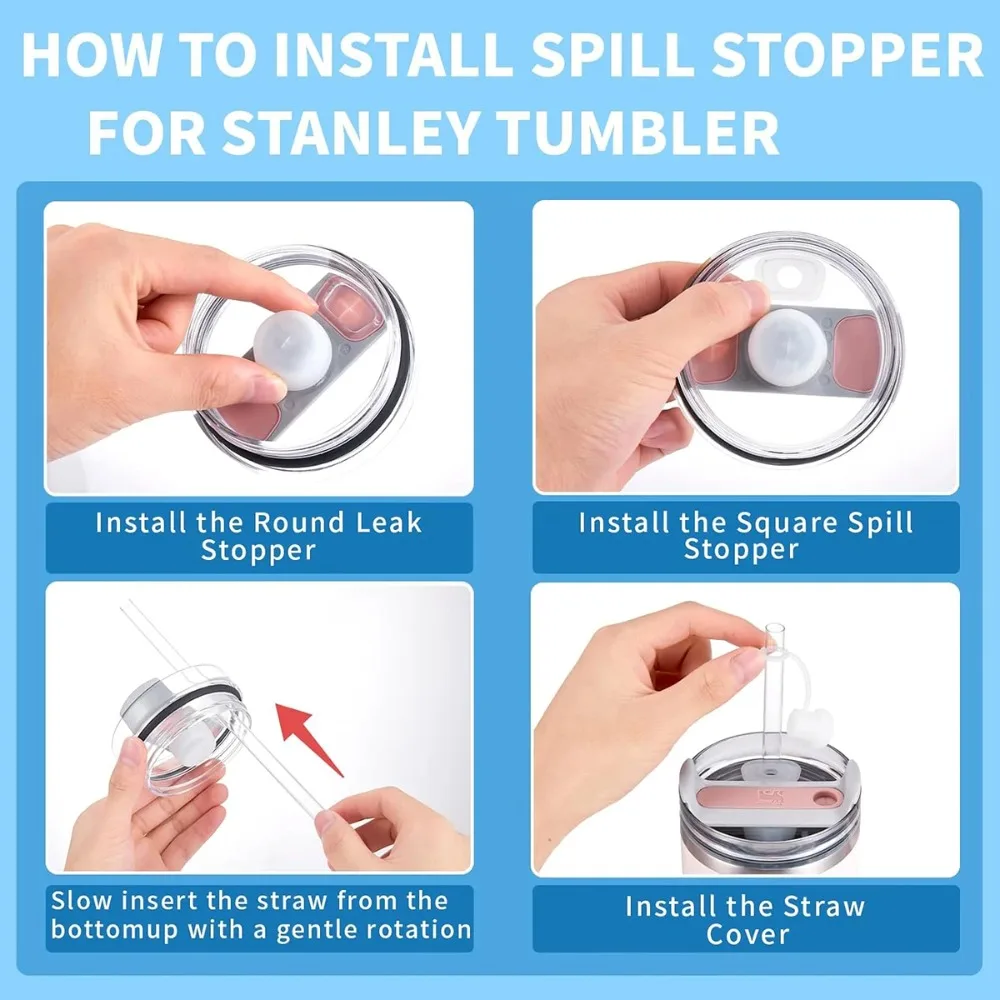 HOW TO INSTALL SPILL STOPPER FOR STANLEY TUMBLER

Install the Round Leak Stopper

Install the Square Spill Stopper

Slow insert the straw from the bottomup with a gentle rotation

Install the Straw Cover