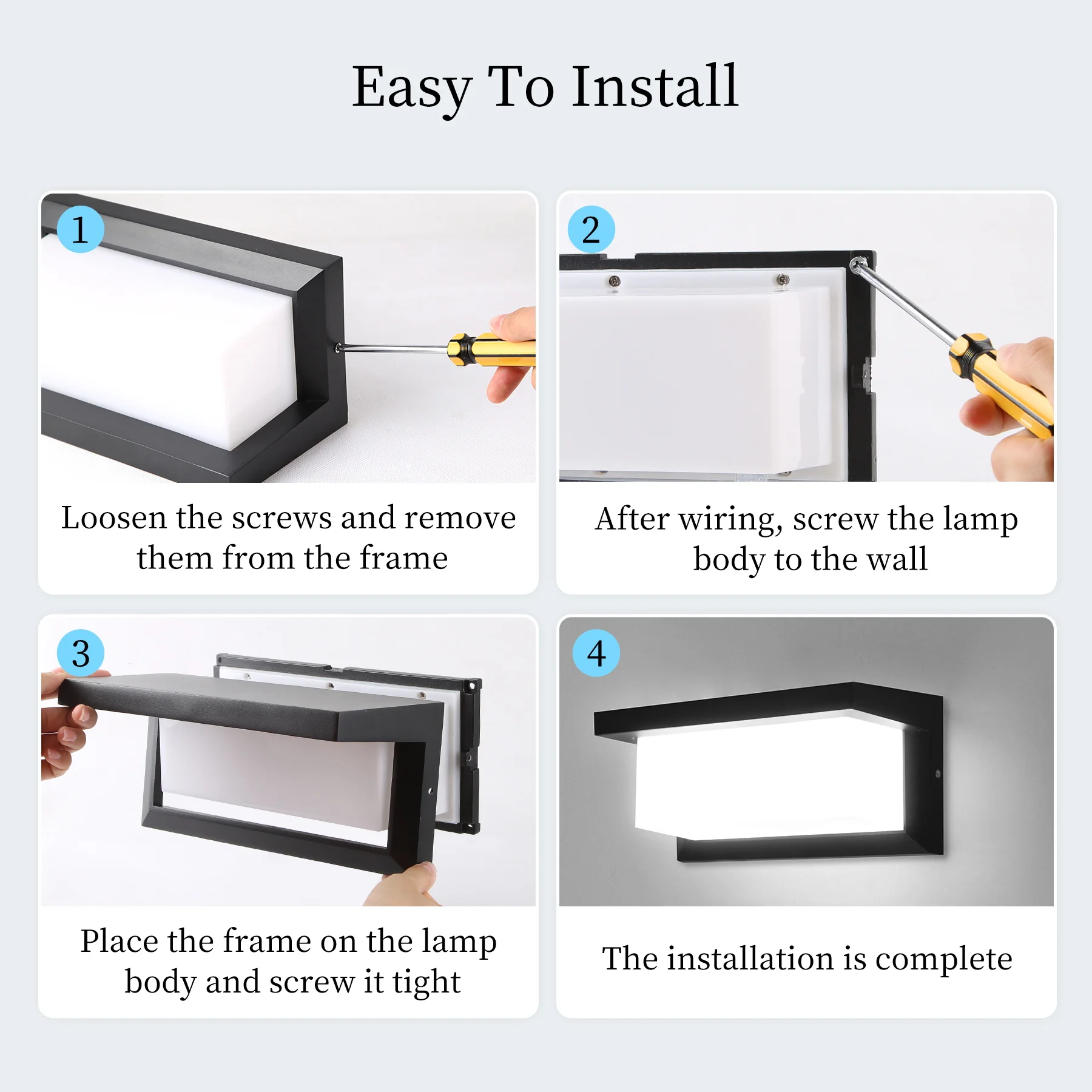 Easy To Install

1

Loosen the screws and remove them from the frame

2

After wiring, screw the lamp body to the wall

3

Place the frame on the lamp body and screw it tight

4

The installation is complete