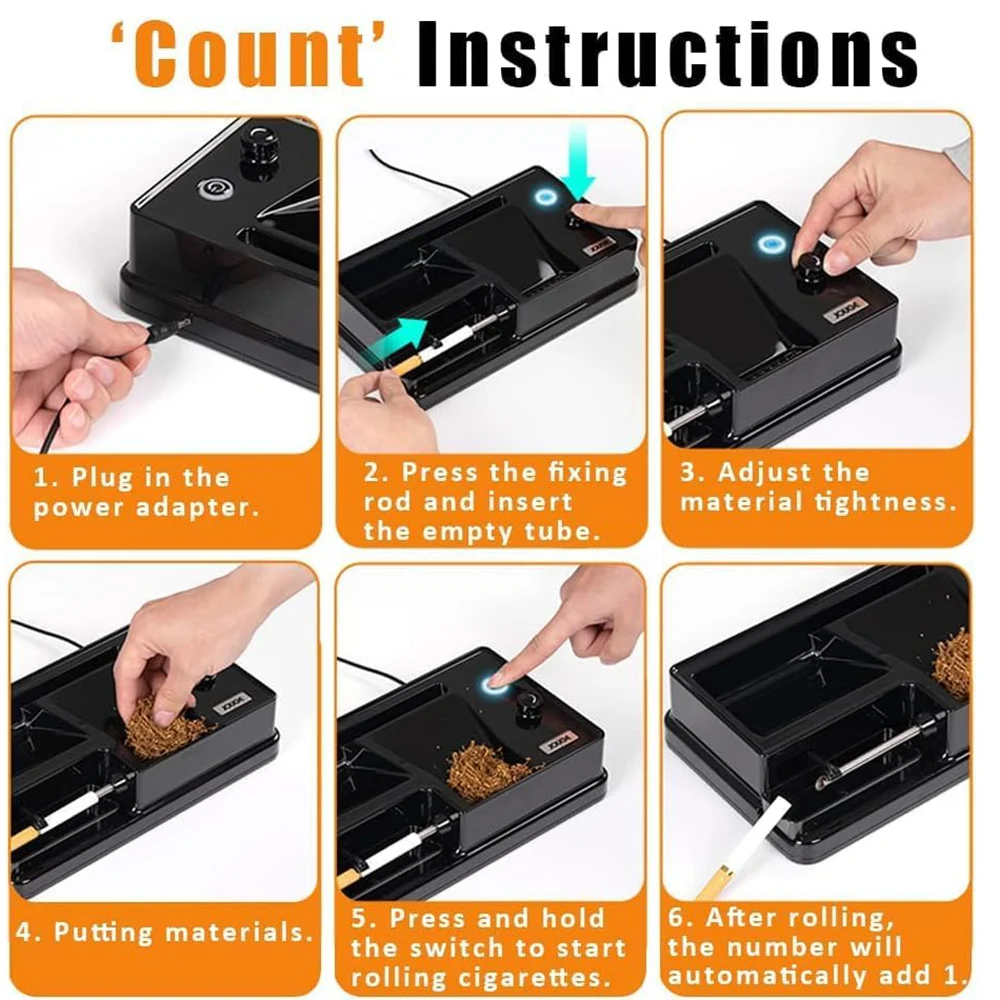 'Count' Instructions

1. Plug in the power adapter.

2. Press the fixing rod and insert the empty tube.

3. Adjust the material tightness.

4. Putting materials.

5. Press and hold the switch to start rolling cigarettes.

6. After rolling, the number will automatically add 1.