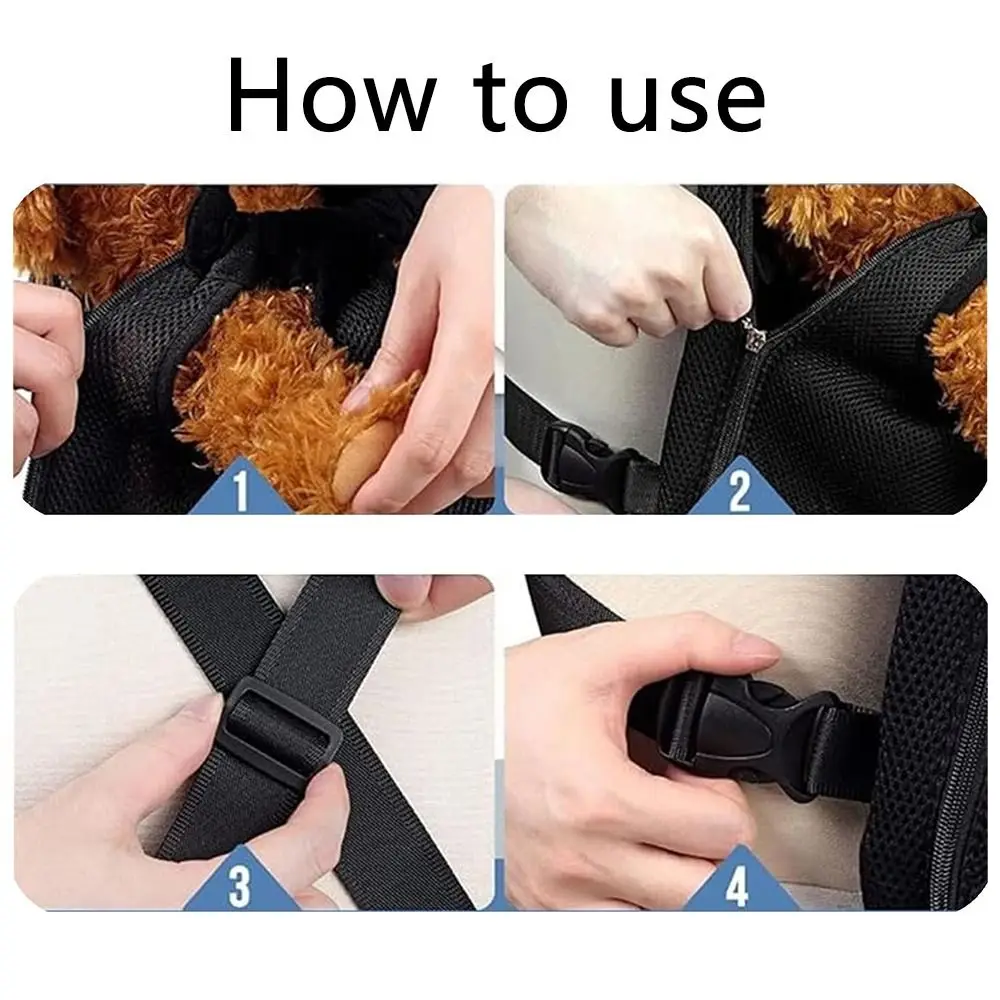 How to use

1

2

3

4