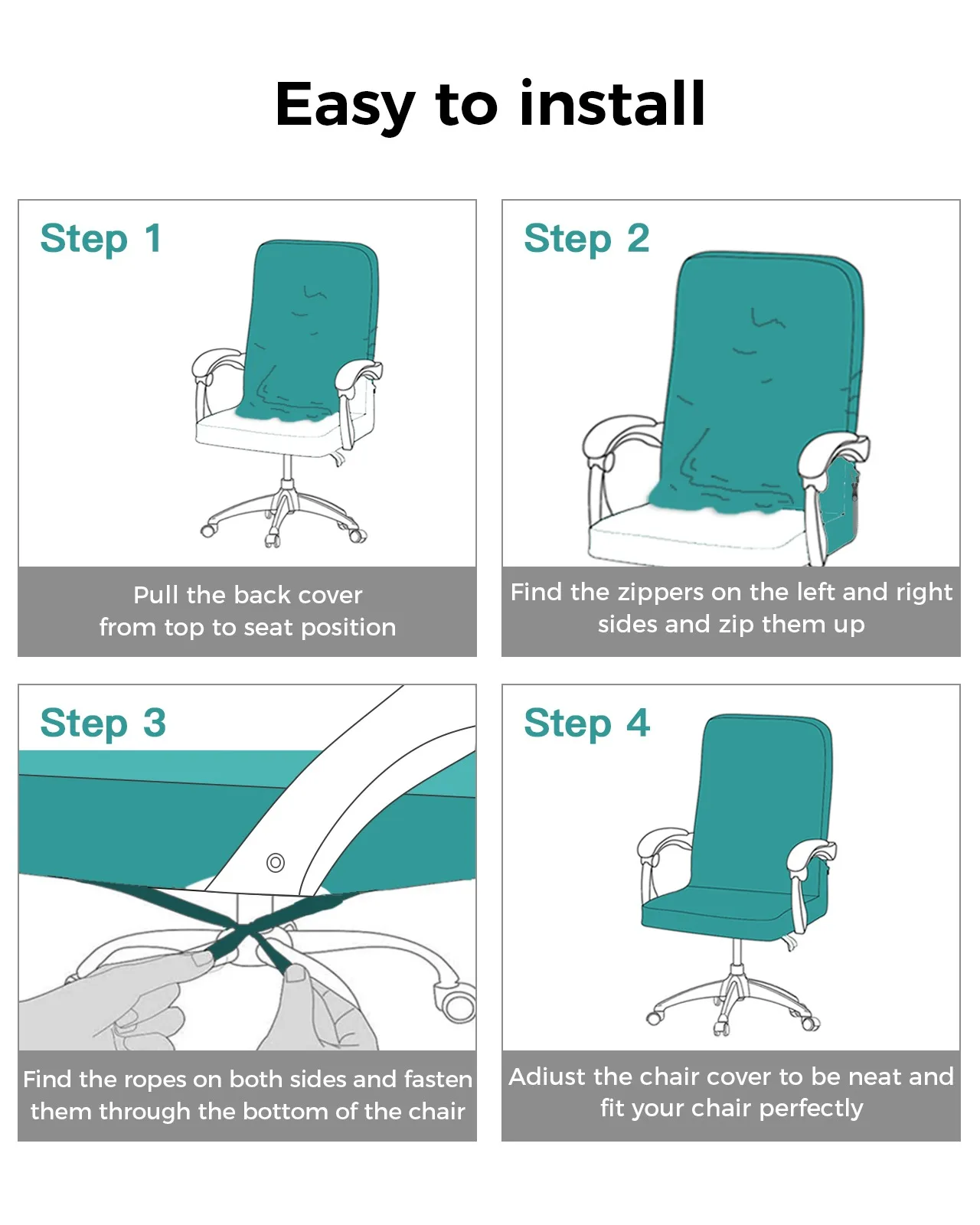 Easy to install

Step 1

Pull the back cover from top to seat position

Step 2

Find the zippers on the left and right sides and zip them up

Step 3

Find the ropes on both sides and fasten them through the bottom of the chair

Step 4

Adiust the chair cover to be neat and fit your chair perfectly