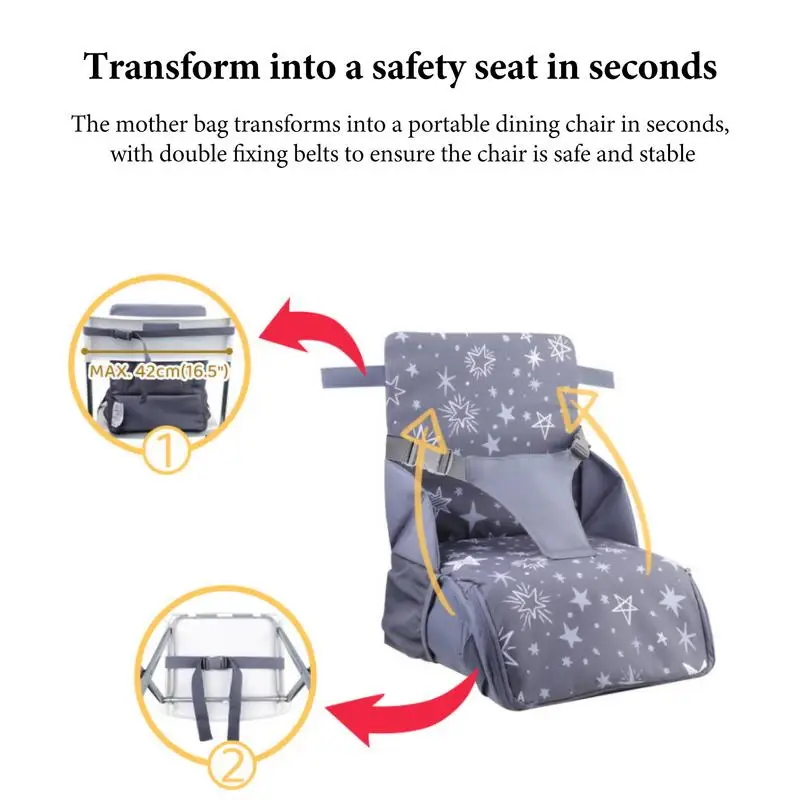 Transform into a safety seat in seconds

The mother bag transforms into a portable dining chair in seconds, with double fixing belts to ensure the chair is safe and stable

MAX. 42cm(16.5")

1

2