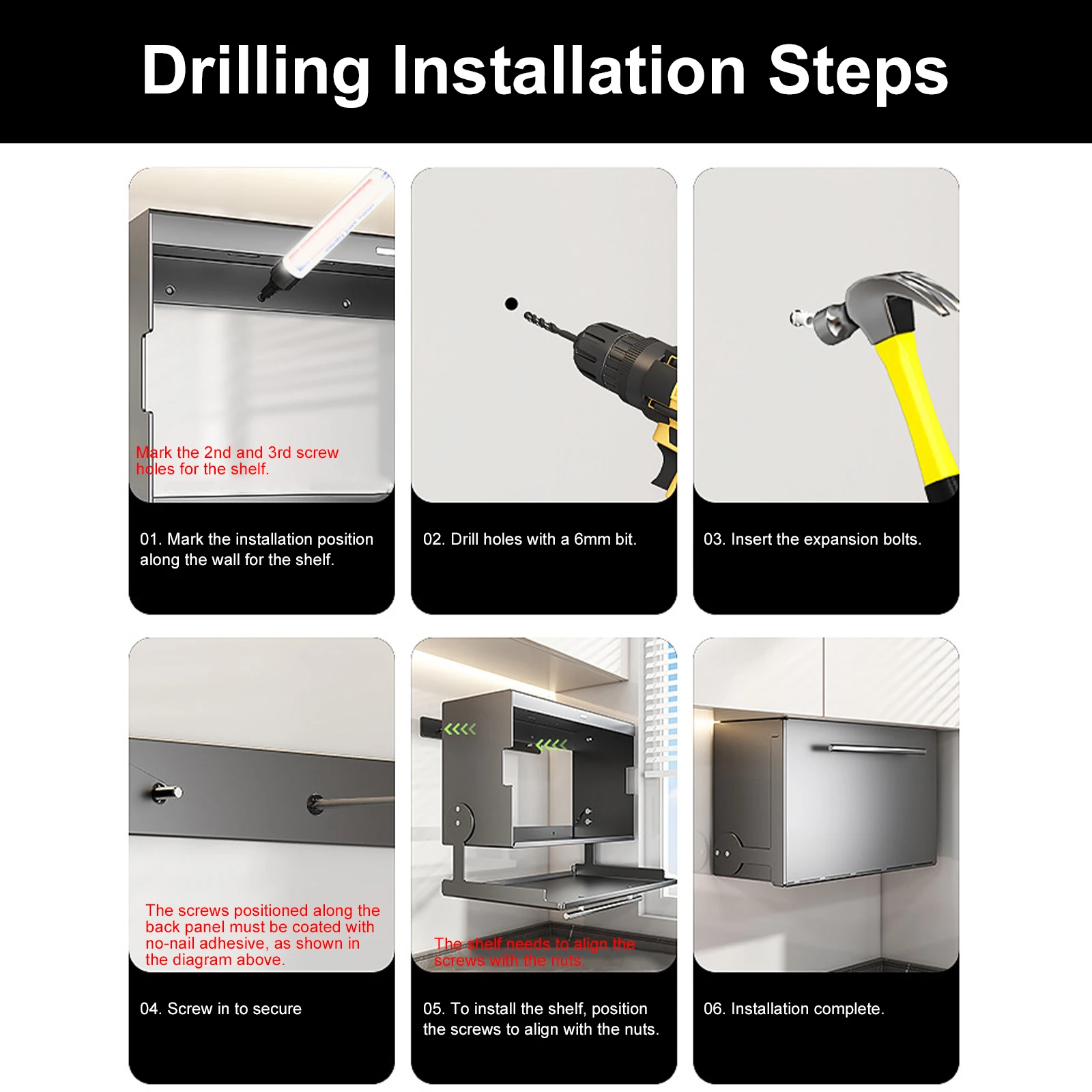 Drilling Installation Steps

Mark the 2nd and 3rd screw holes for the shelf.

01. Mark the installation position along the wall for the shelf.

02. Drill holes with a 6mm bit.

03. Insert the expansion bolts.

The screws positioned along the back panel must be coated with no-nail adhesive, as shown in the diagram above.

04. Screw in to secure

The shelf needs to align the screws with the nuts.

05. To install the shelf, position the screws to align with the nuts.

06. Installation complete.