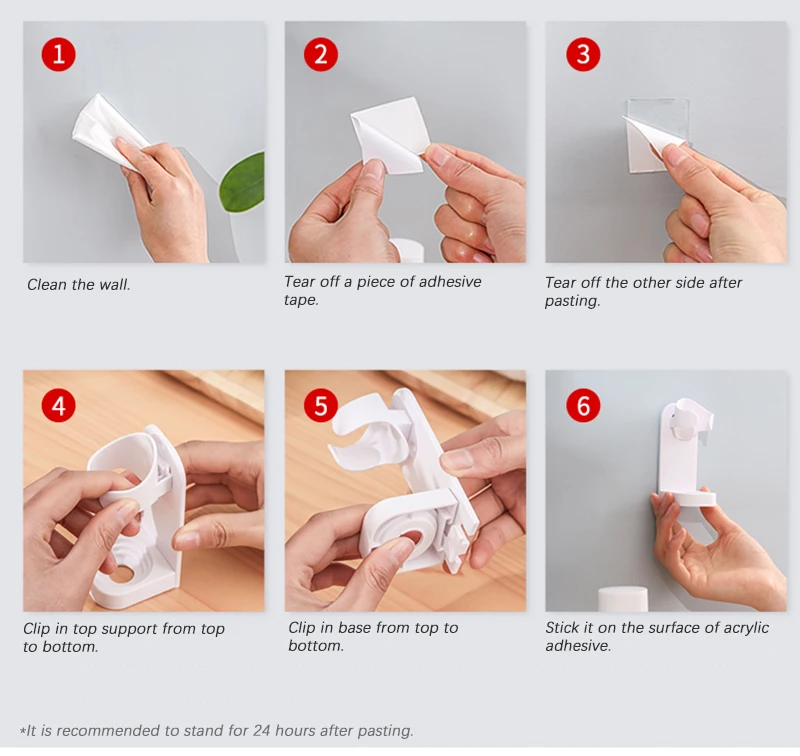 1

Clean the wall.

2

Tear off a piece of adhesive tape.

3

Tear off the other side after pasting.

4

Clip in top support from top to bottom.

5

Clip in base from top to bottom.

6

Stick it on the surface of acrylic adhesive.

*It is recommended to stand for 24 hours after pasting.