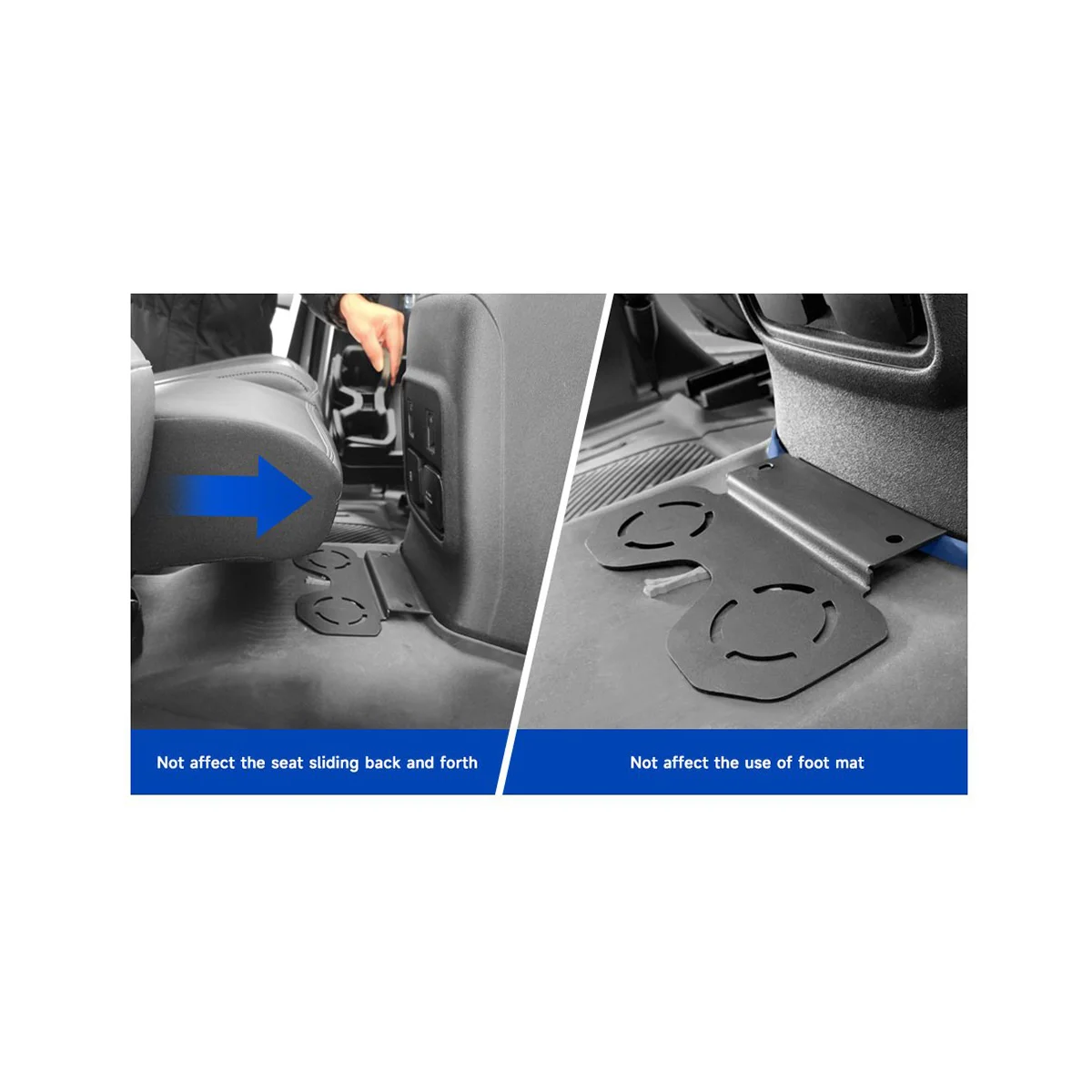 Not affect the seat sliding back and forth

Not affect the use of foot mat