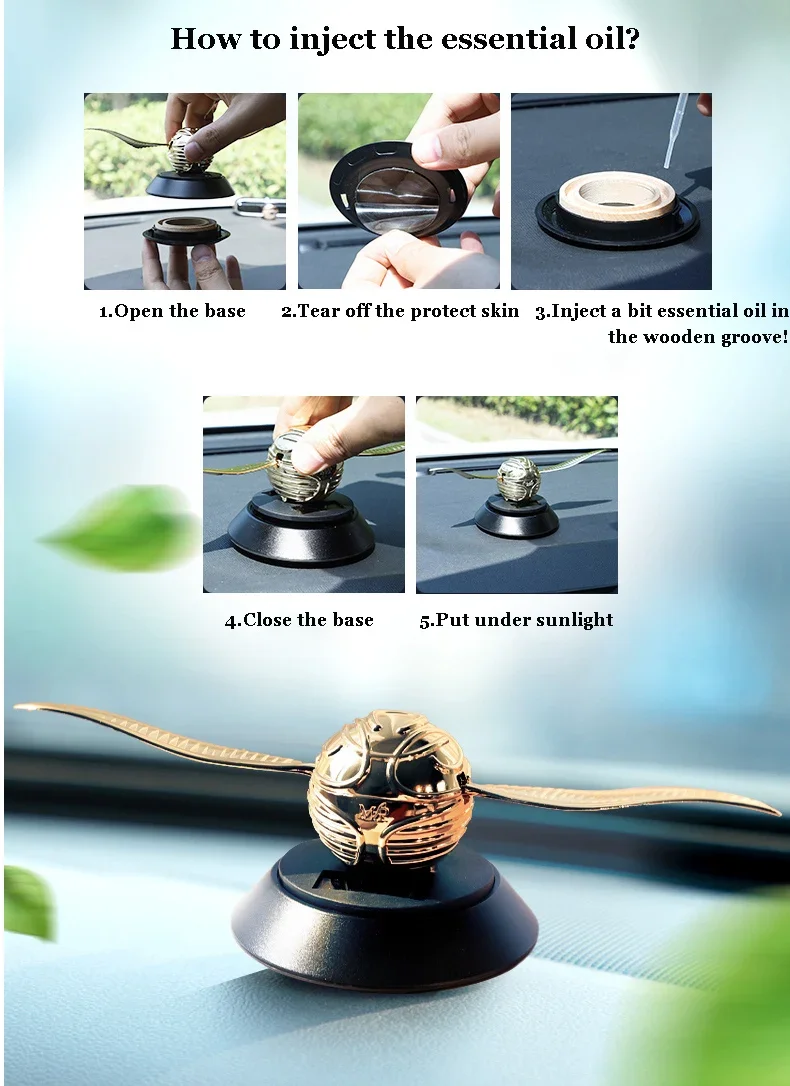 How to inject the essential oil?

1.Open the base

2.Tear off the protect skin

3.Inject a bit essential oil in the wooden groove!

4.Close the base

5.Put under sunlight