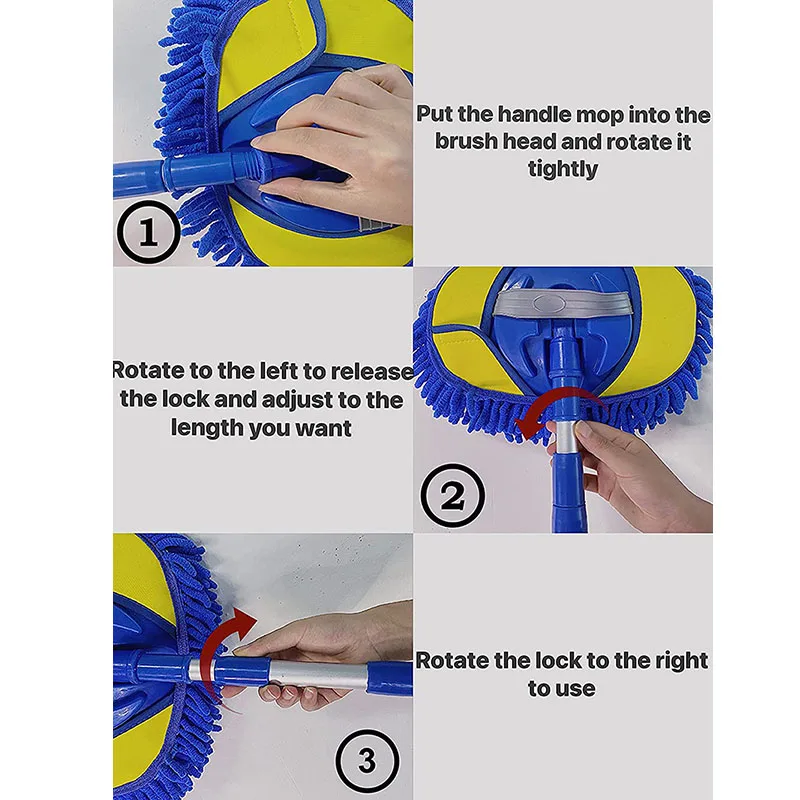 1

Put the handle mop into the brush head and rotate it tightly

Rotate to the left to release the lock and adjust to the length you want

2

3

Rotate the lock to the right to use