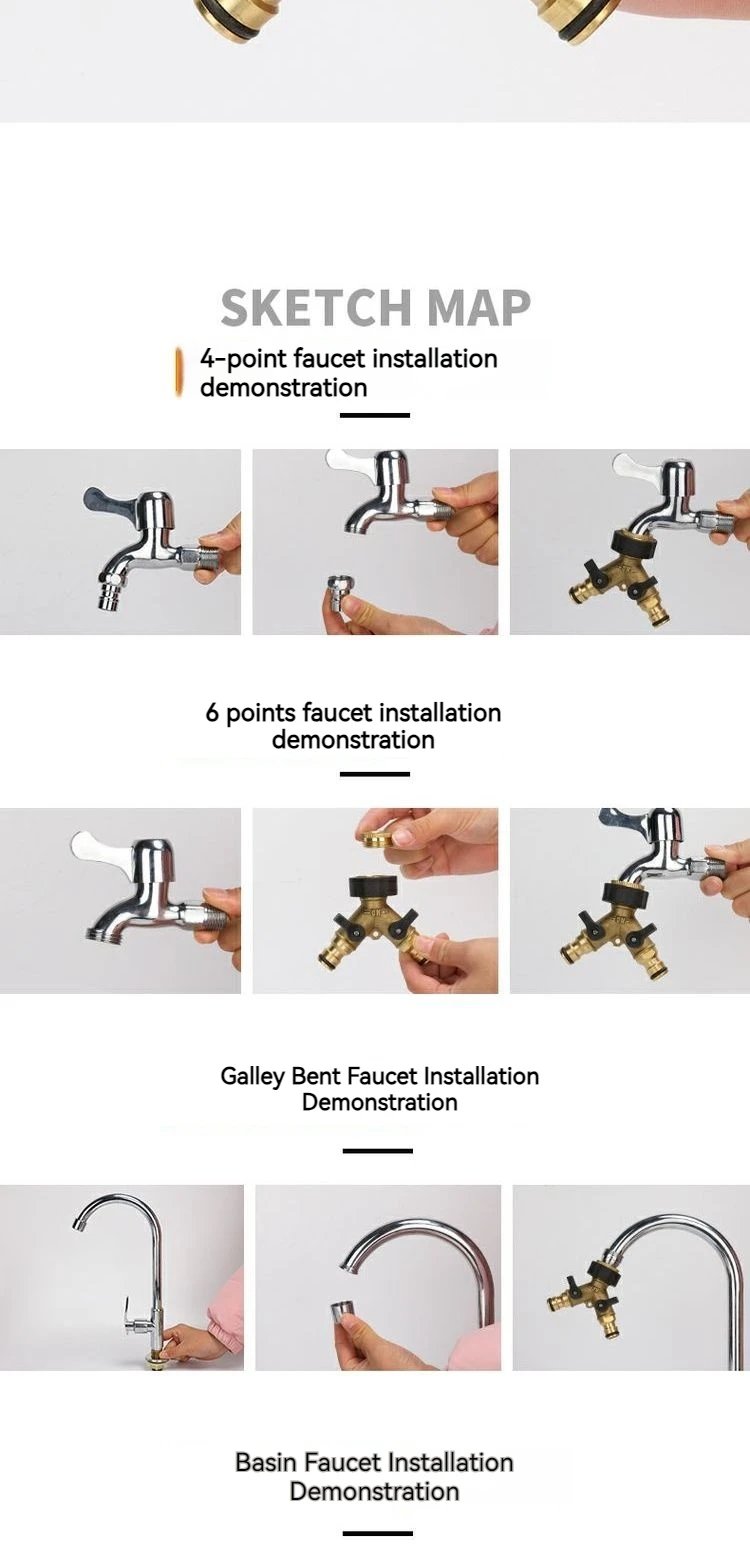 SKETCH MAP

4-point faucet installation demonstration

6 points faucet installation demonstration

Galley Bent Faucet Installation Demonstration

Basin Faucet Installation Demonstration