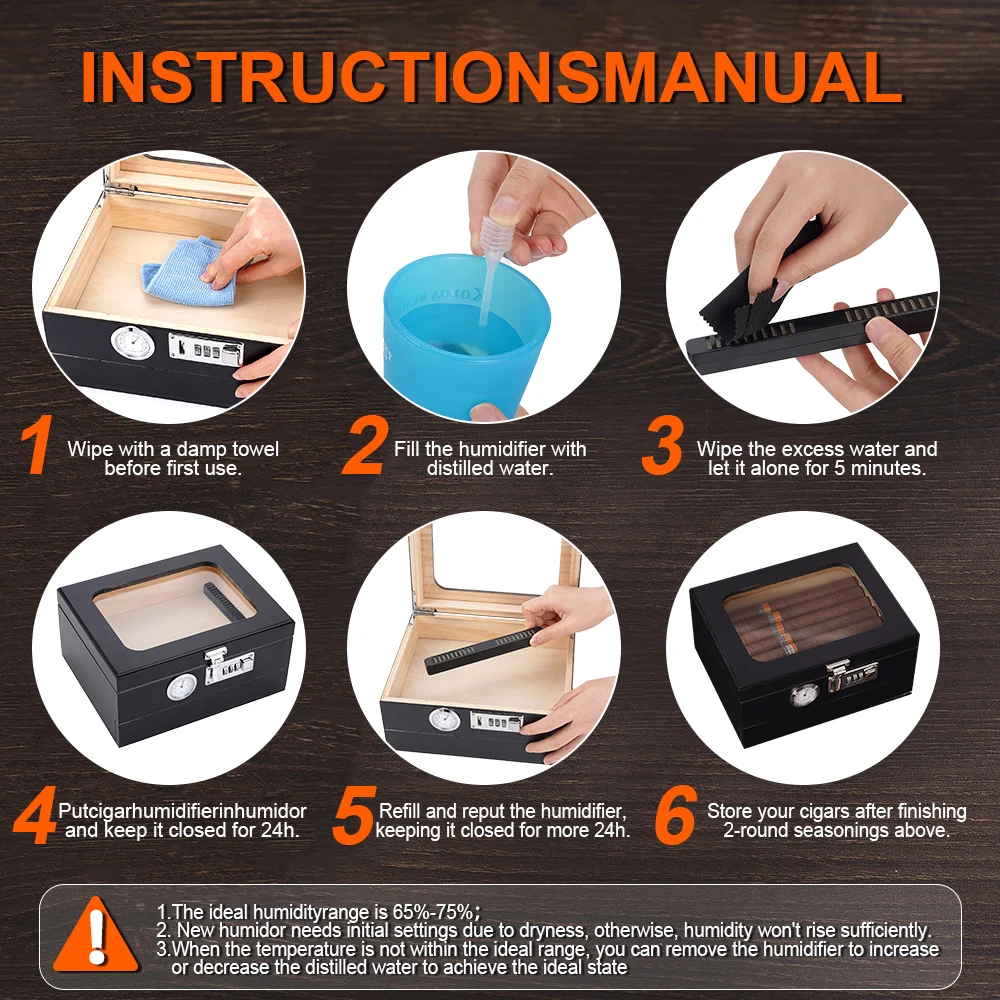 INSTRUCTIONSMANUAL

1 Wipe with a damp towel before first use.

2 Fill the humidifier with distilled water.

3 Wipe the excess water and let it alone for 5 minutes.

4 Putcigarhumidifierinhumidor and keep it closed for 24h.

5 Refill and reput the humidifier, keeping it closed for more 24h.

6 Store your cigars after finishing 2-round seasonings above.

1.The ideal humidityrange is 65%-75%;
2. New humidor needs initial settings due to dryness, otherwise, humidity won't rise sufficiently.
3.When the temperature is not within the ideal range, you can remove the humidifier to increase or decrease the distilled water to achieve the ideal state