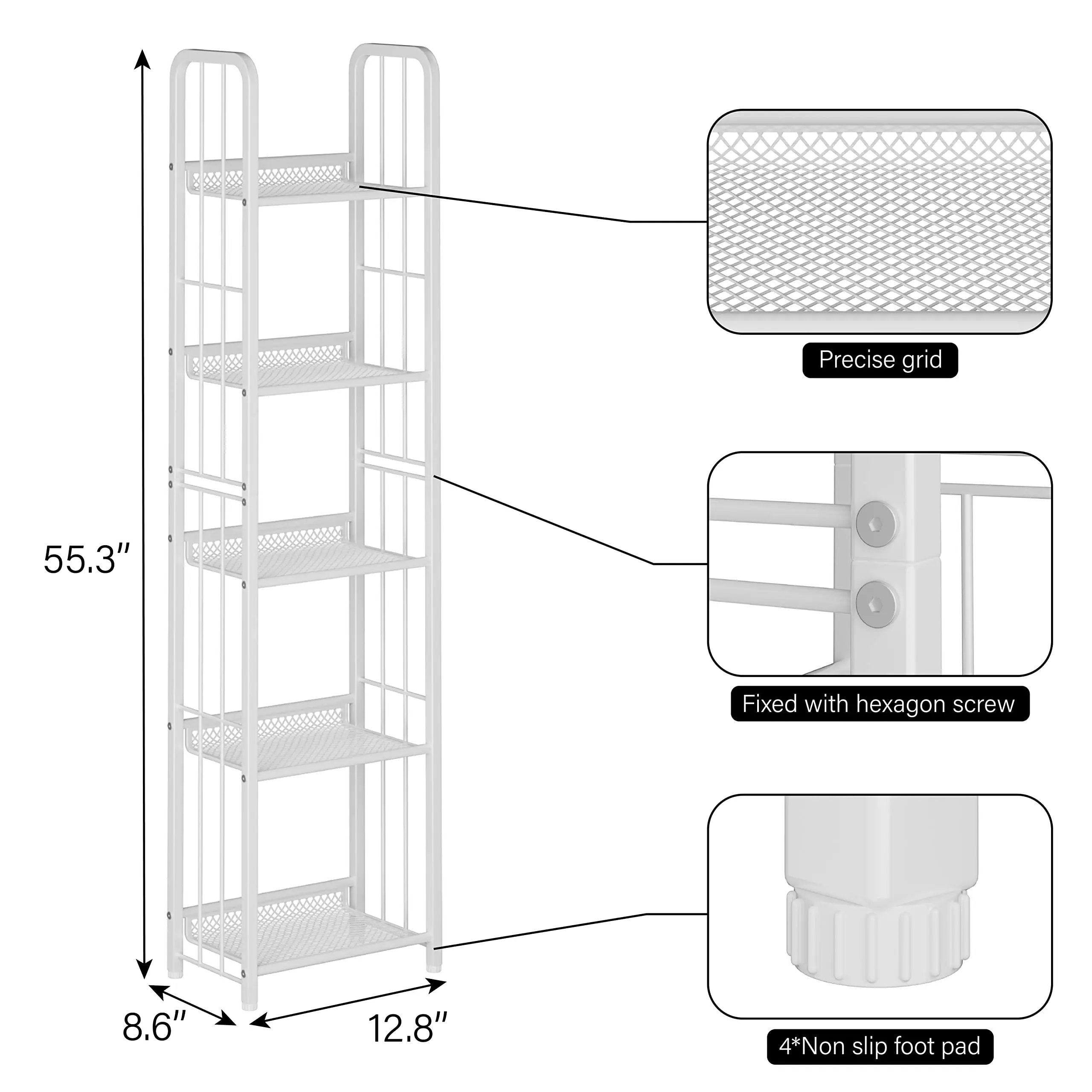 55.3″

8.6″

12.8″

Precise grid

Fixed with hexagon screw

4*Non slip foot pad